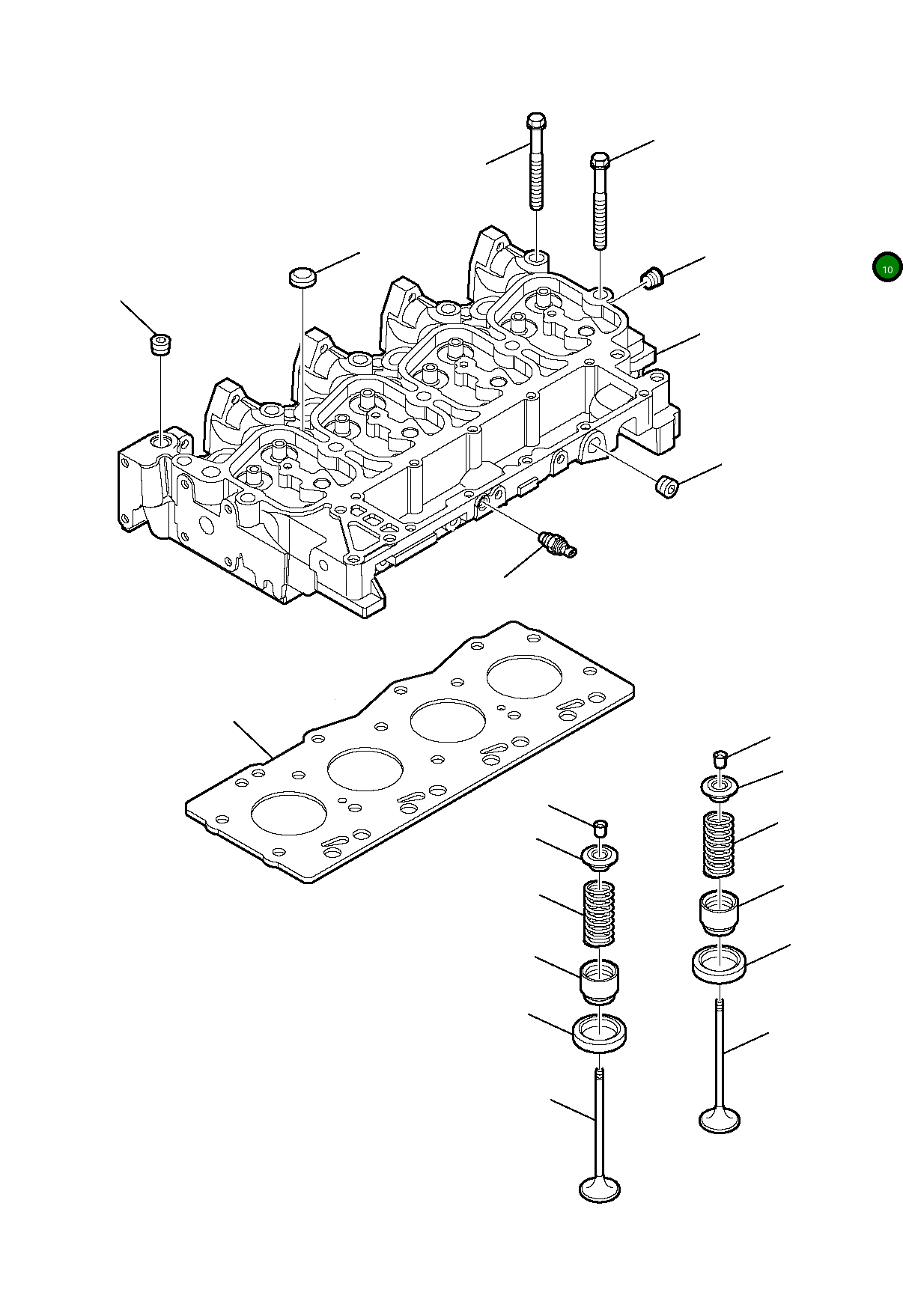 10