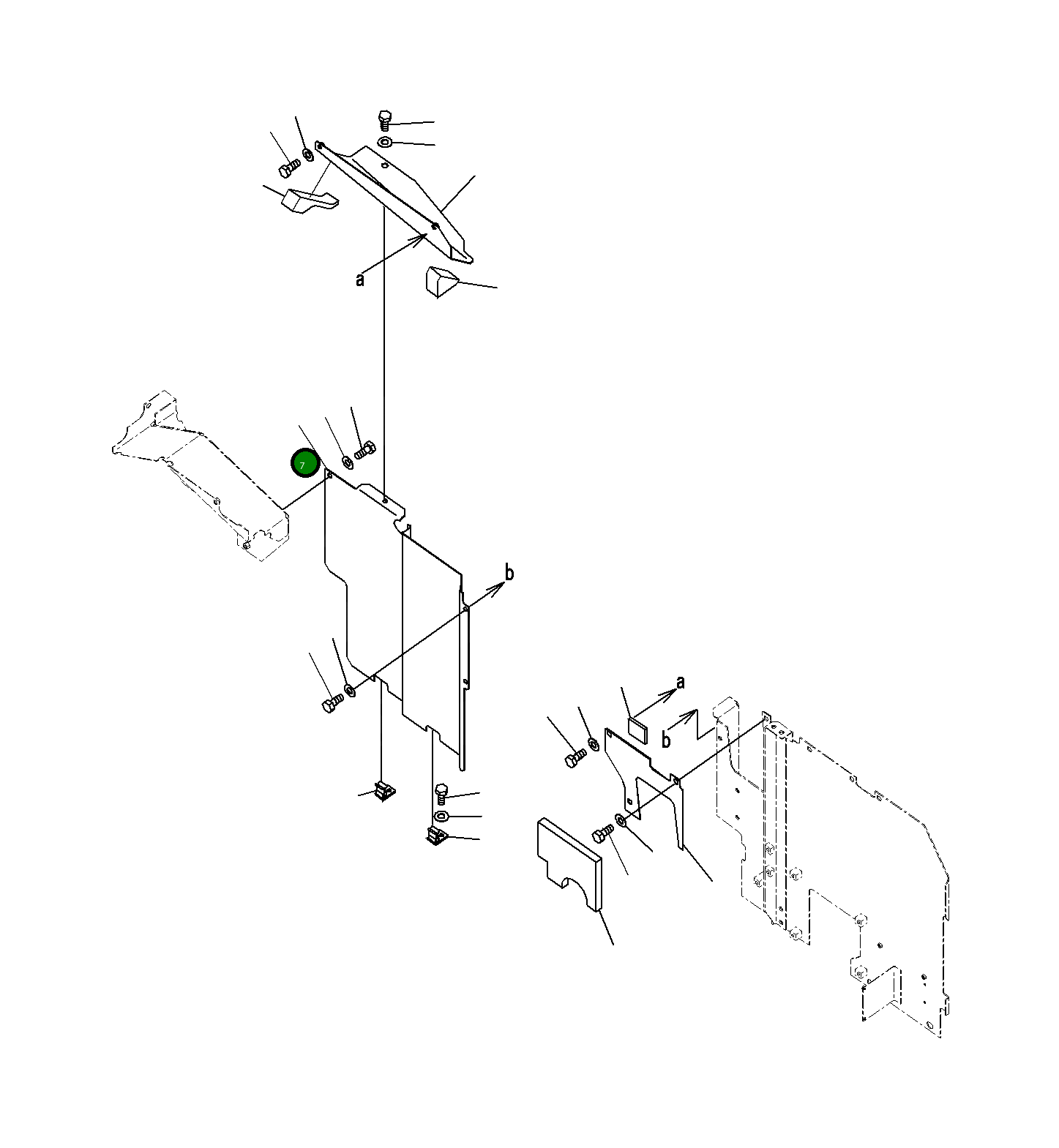 a
7
b
a
b