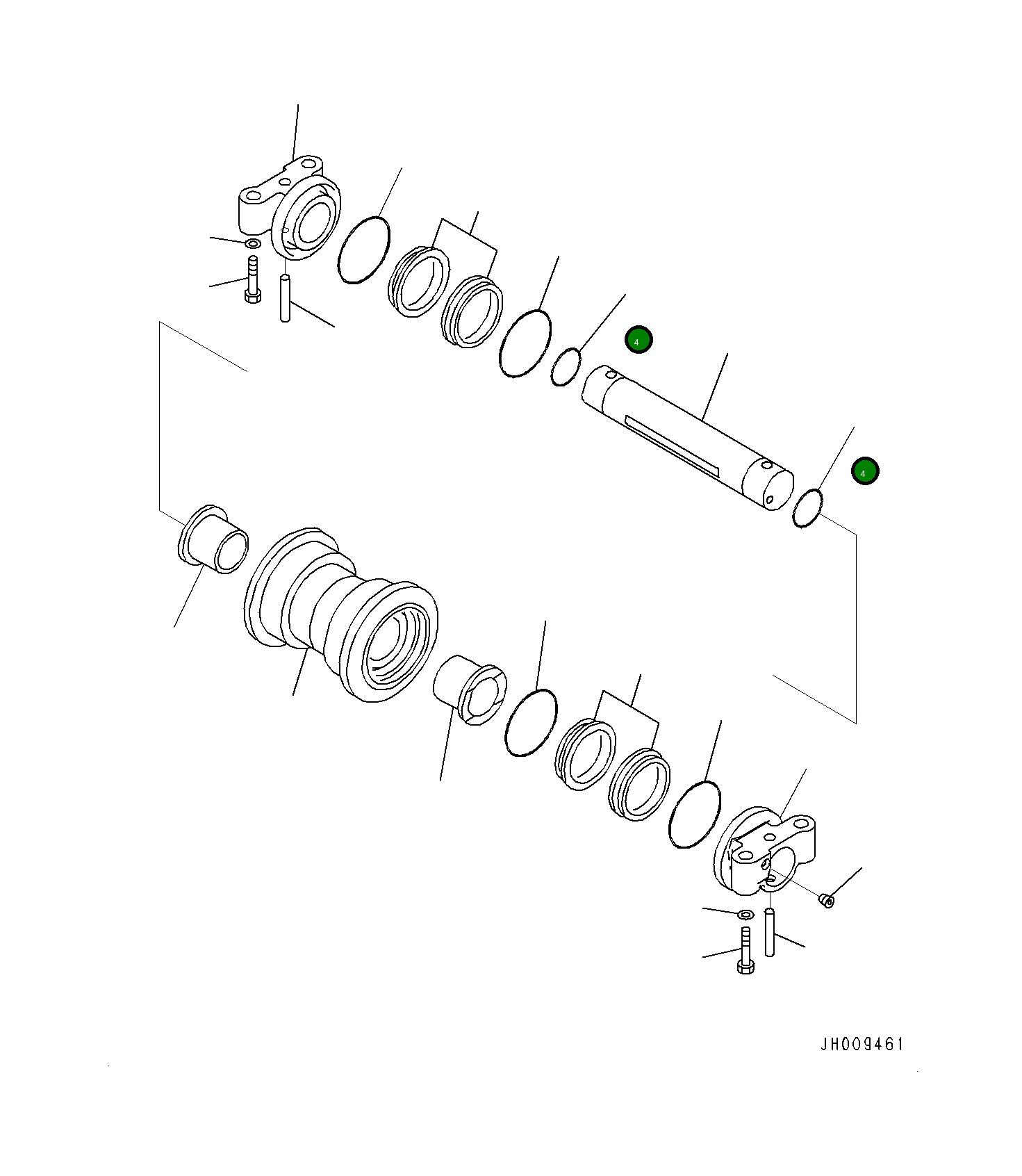 4

4

JH009461