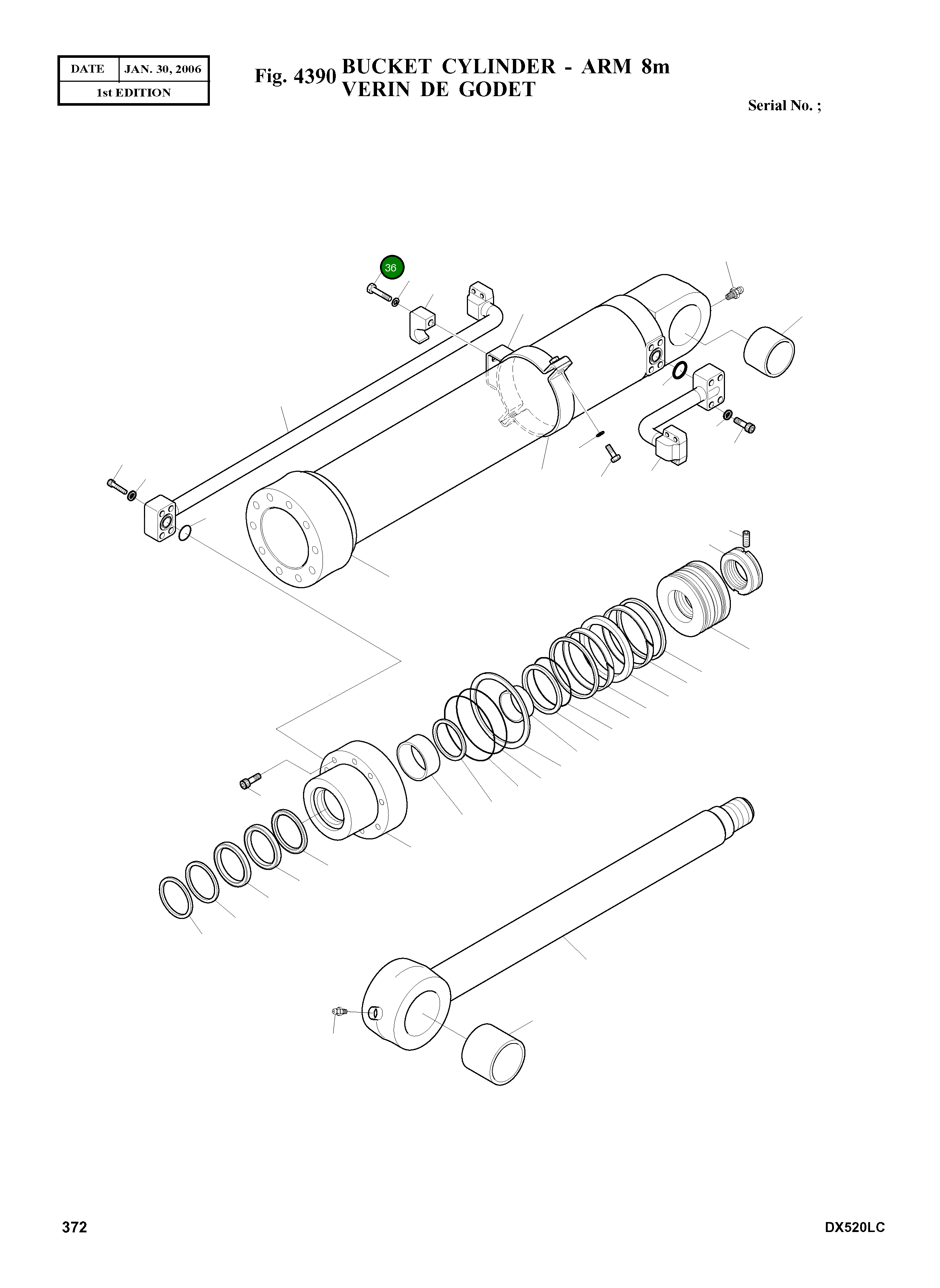 | DATE | JAN. 30, 2006 |
|---|---|
| 1st EDITION | |

Fig. 4390 BUCKET CYLINDER - ARM 8m
VERIN DE GODET

Serial No. ;

36

372

DX520LC