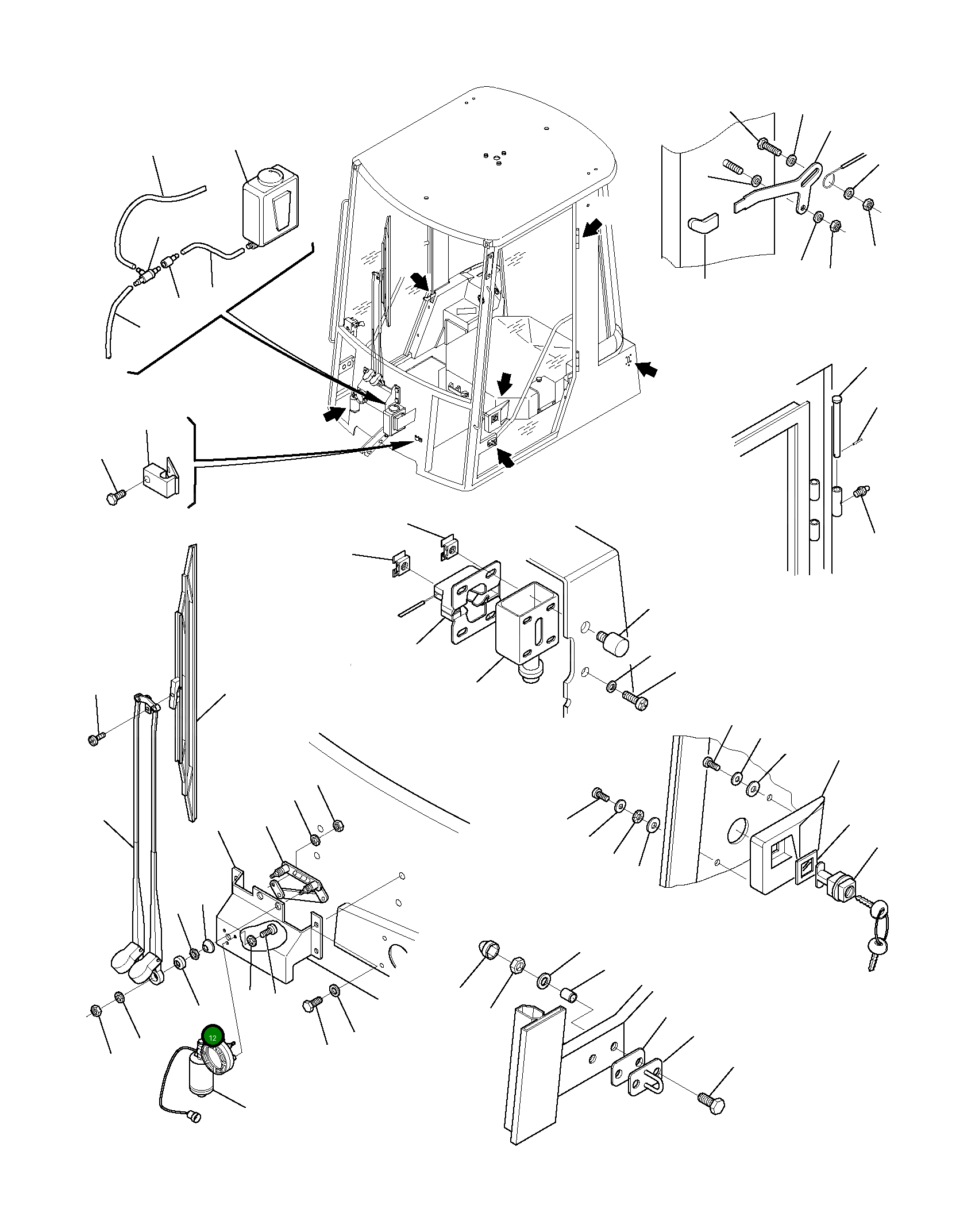 12