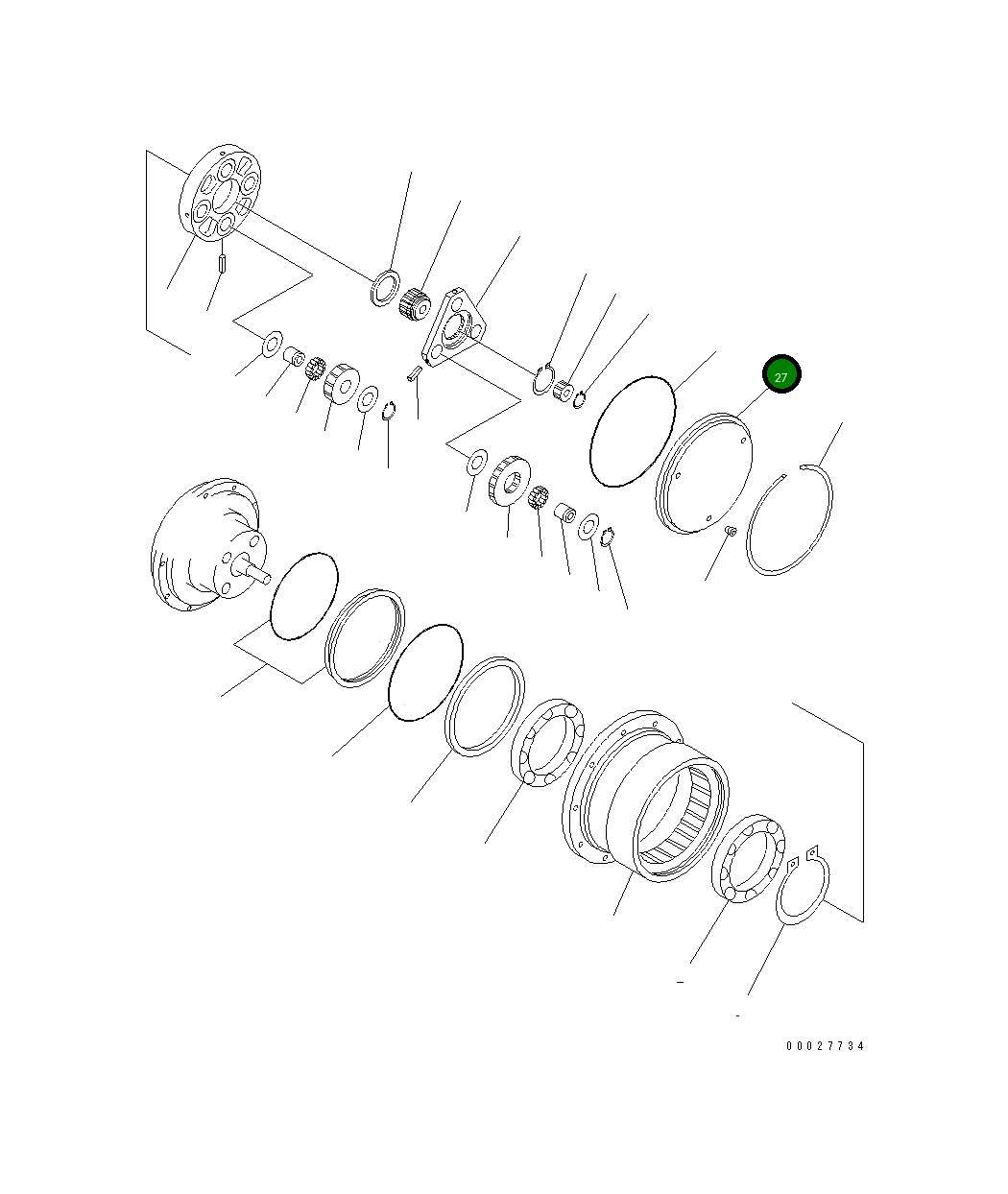 27

00027734