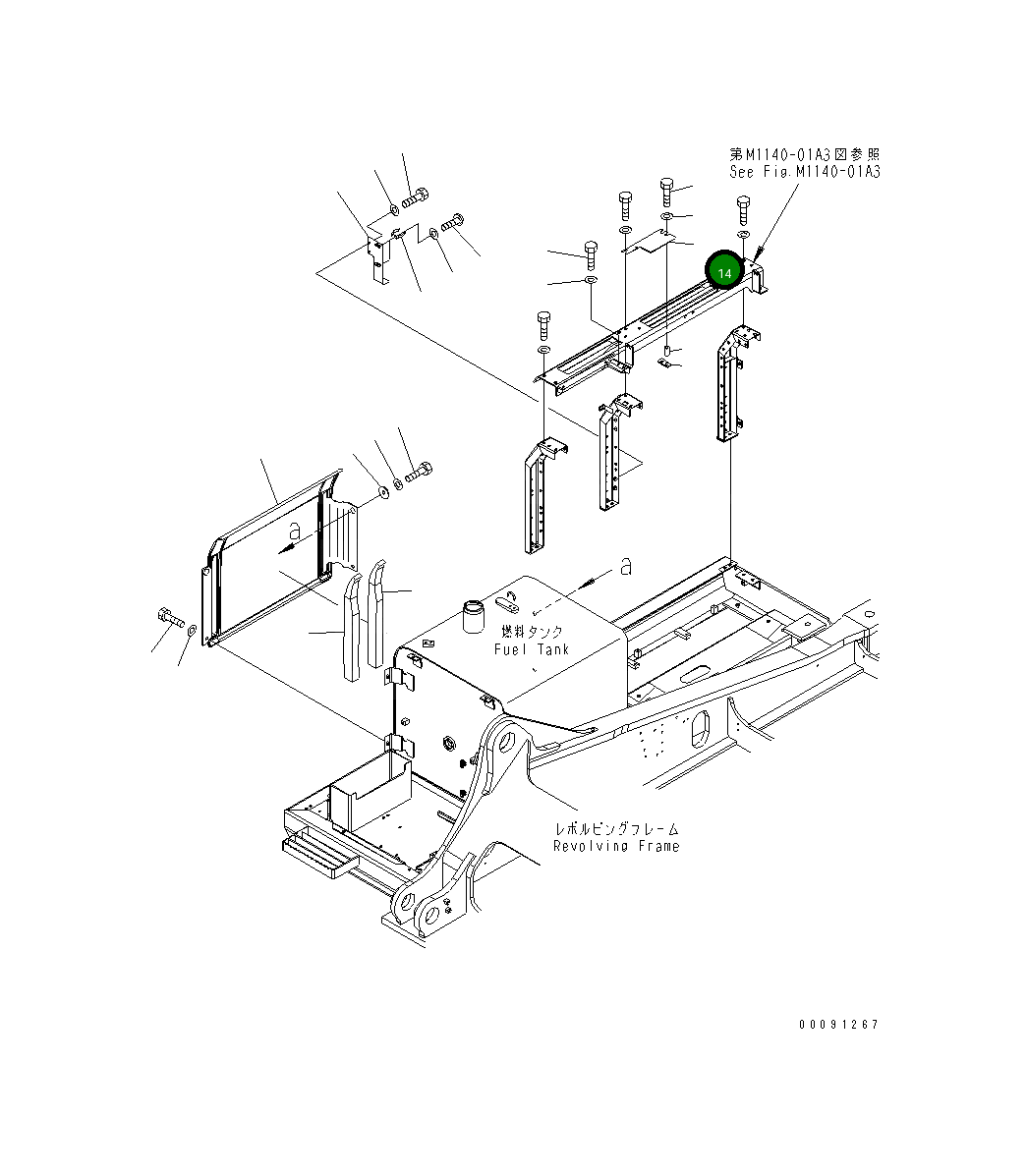 第M1140-01A3図参照
See Fig.M1140-01A3

14

a

a

燃料タンク
Fuel Tank

レボルビングフレーム
Revolving Frame

00091267