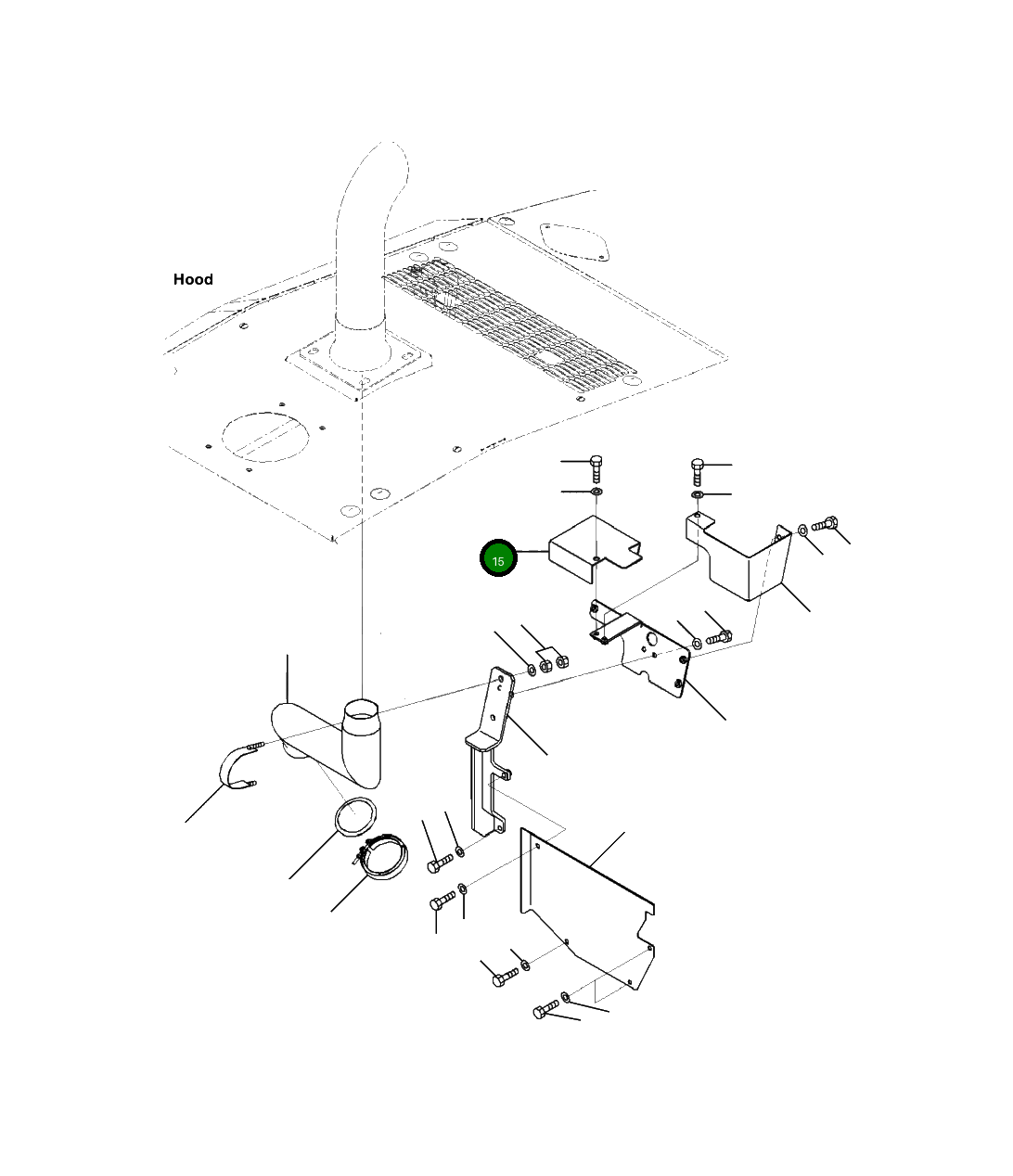 Hood

15