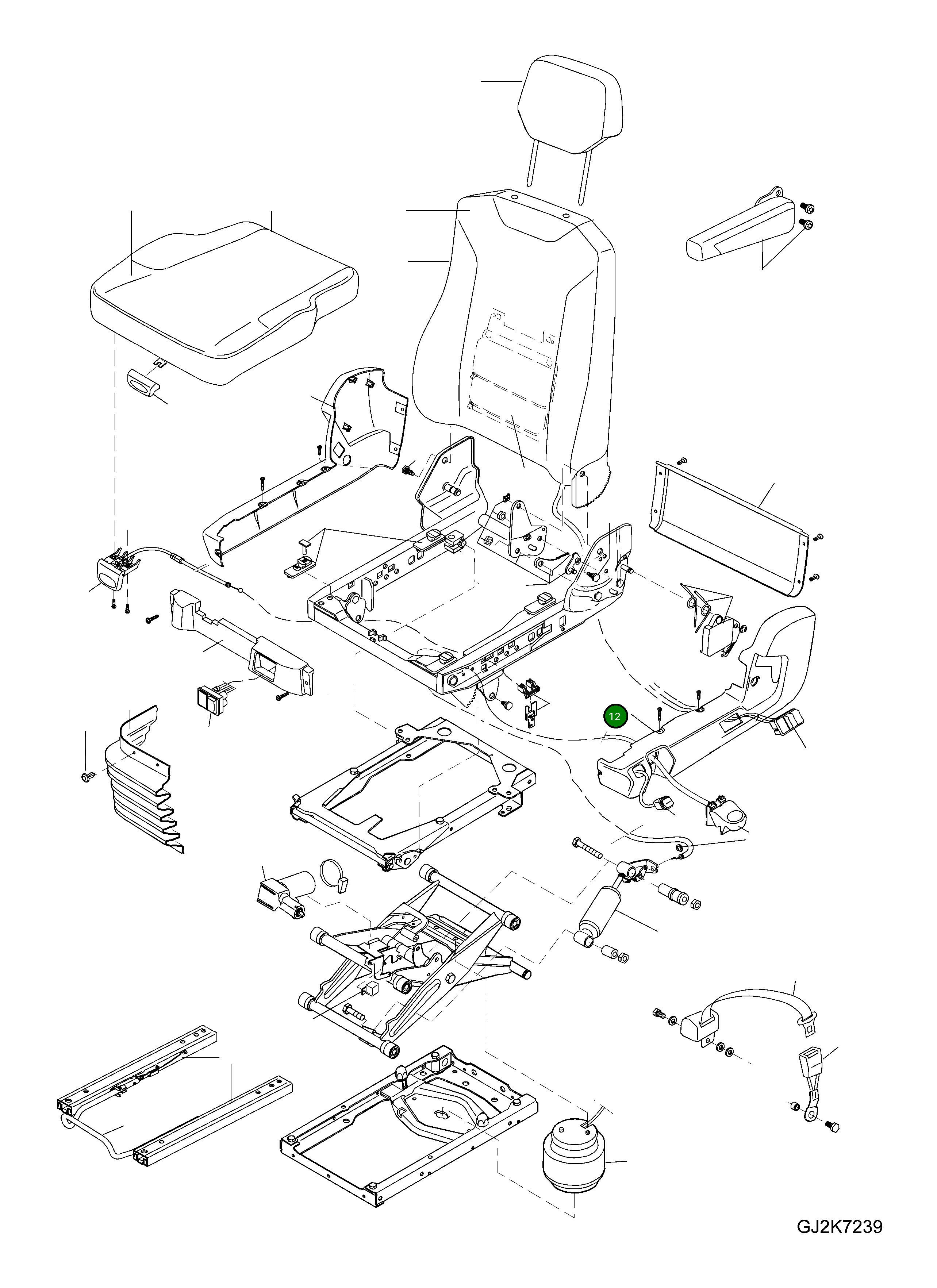 12

GJ2K7239