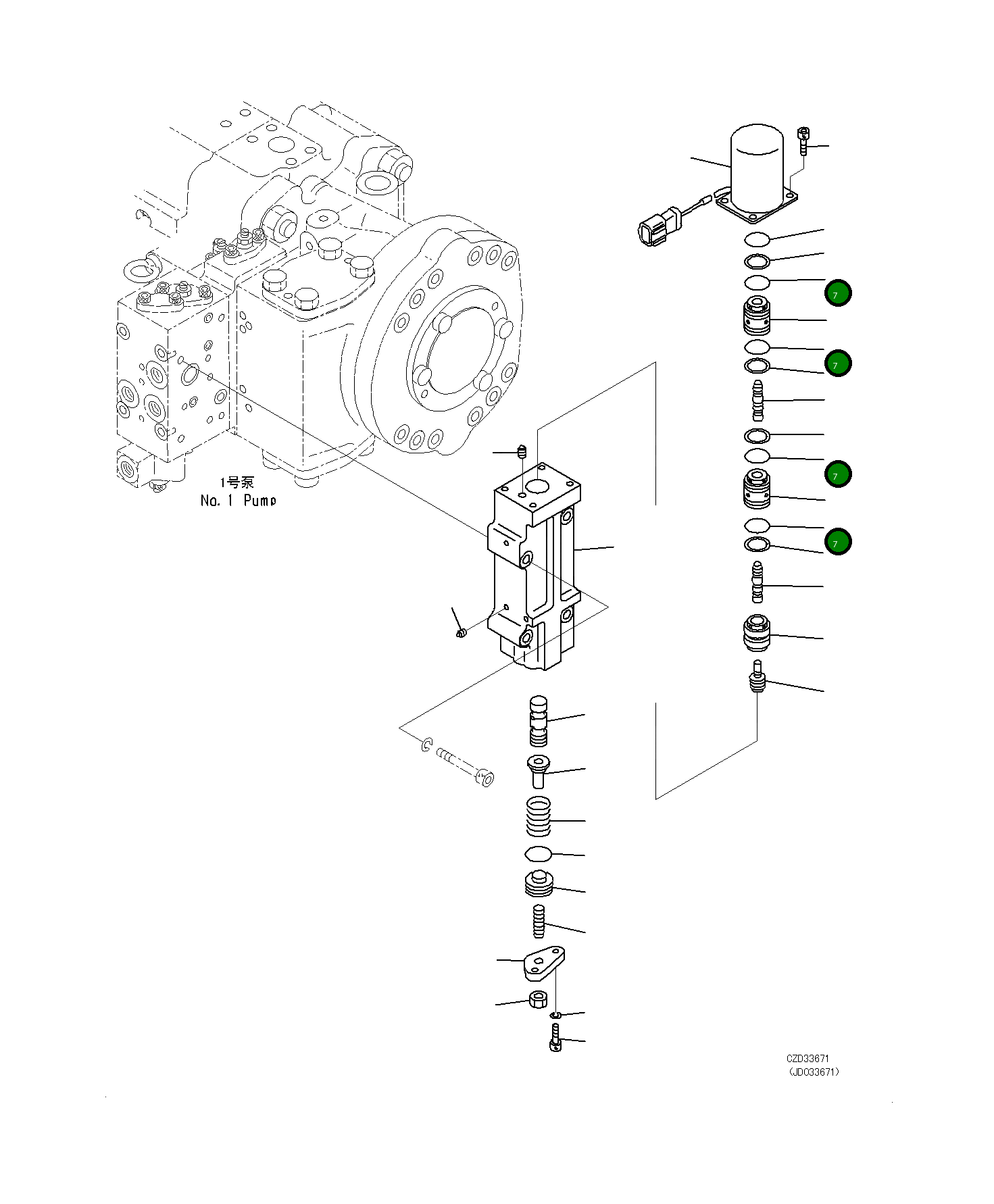 1号泵
No. 1 Pump

7
7
7
7

CZD33671
(JD033671)