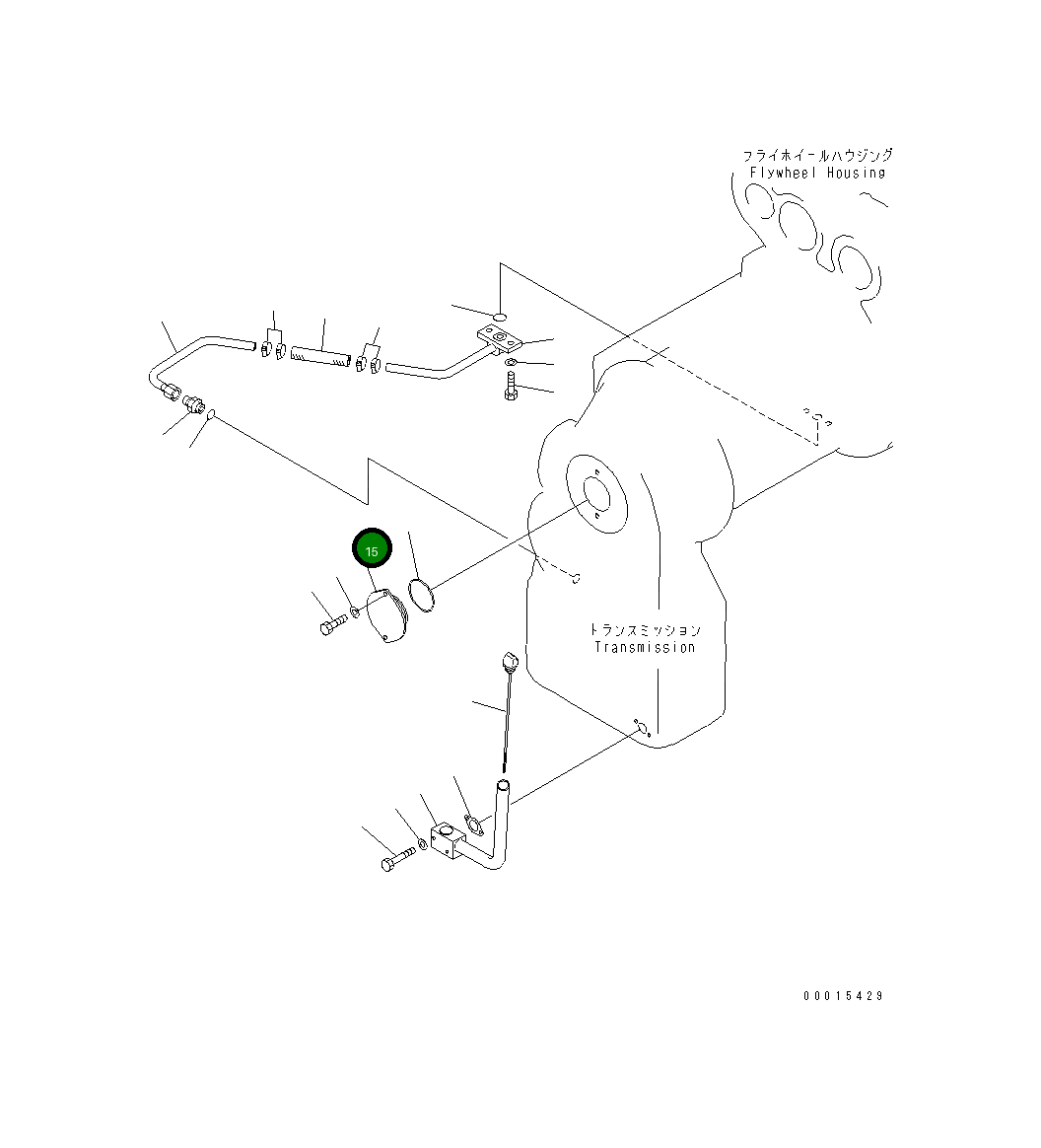 フライホイールハウジング
Flywheel Housing

15

トランスミッション
Transmission

00015429