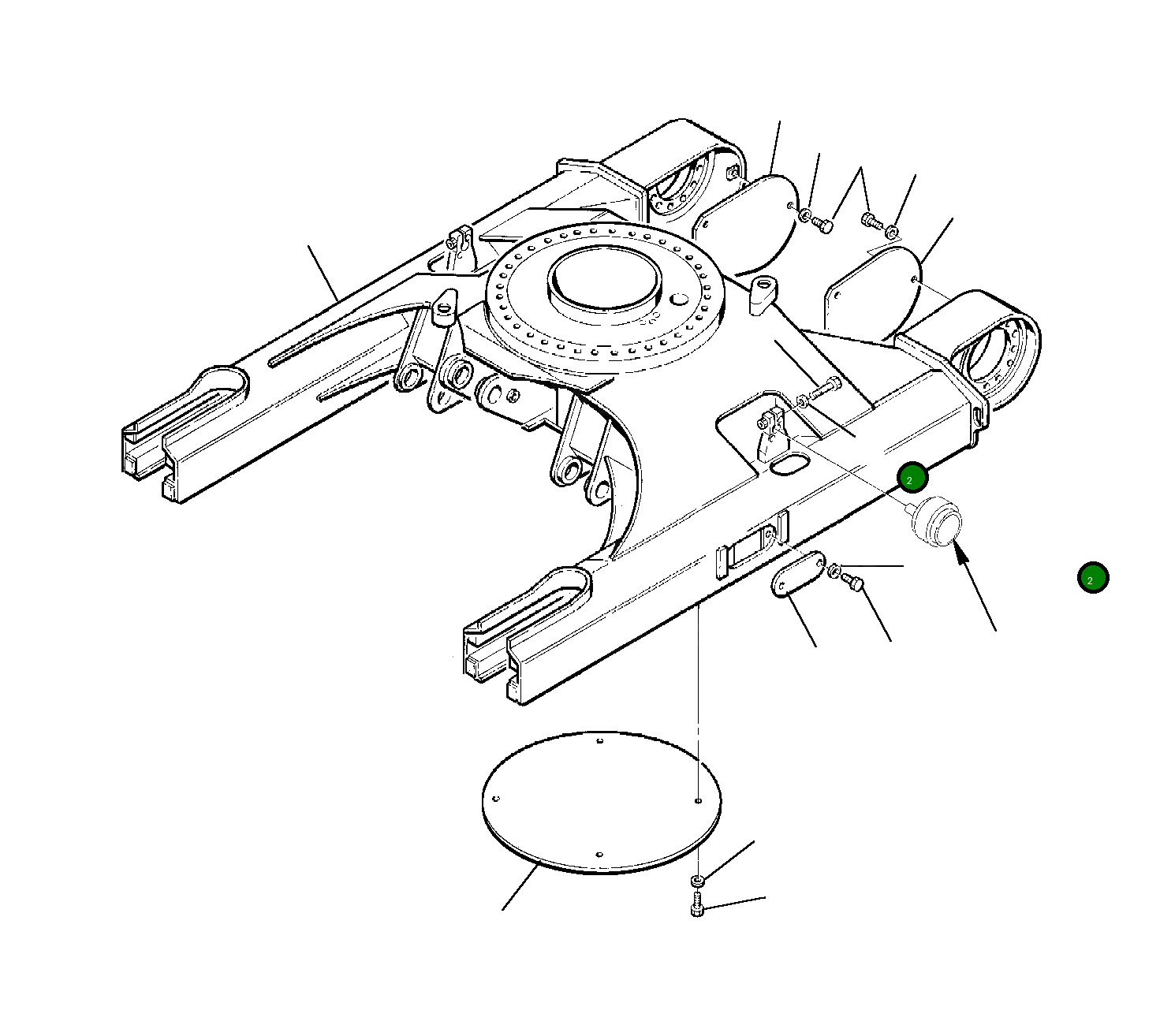 2

2