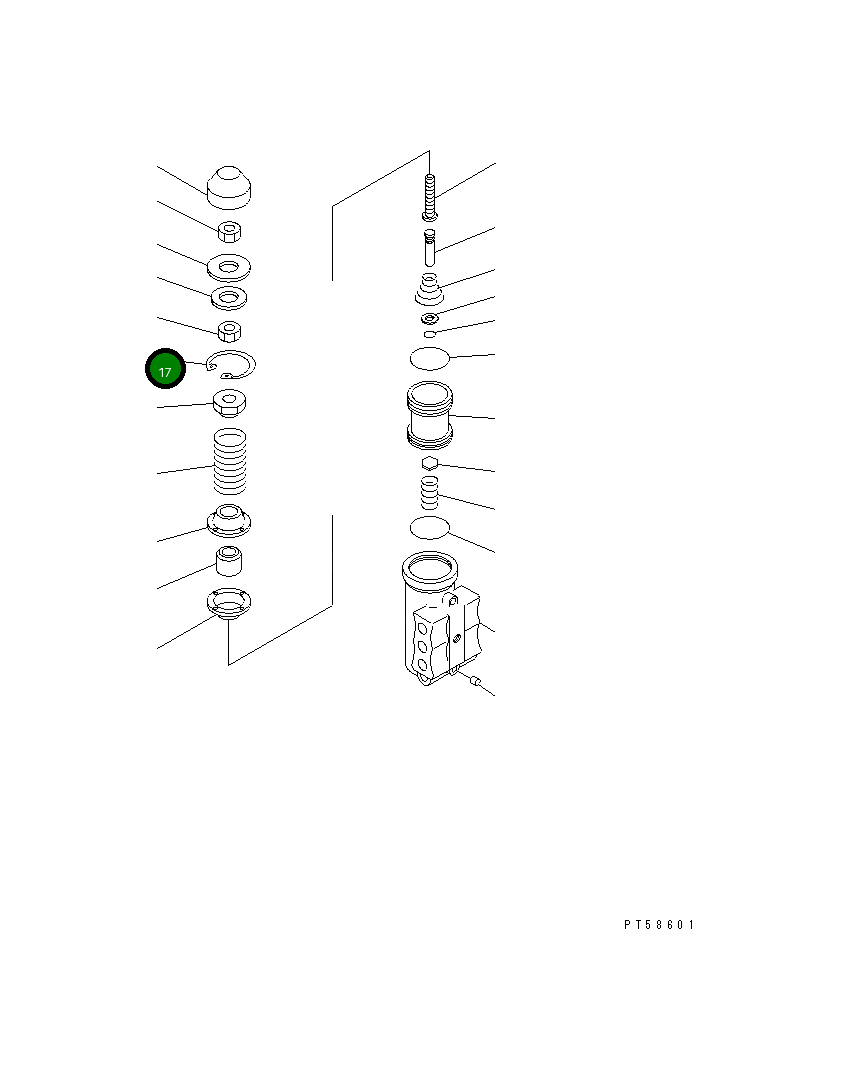 17

PT58601