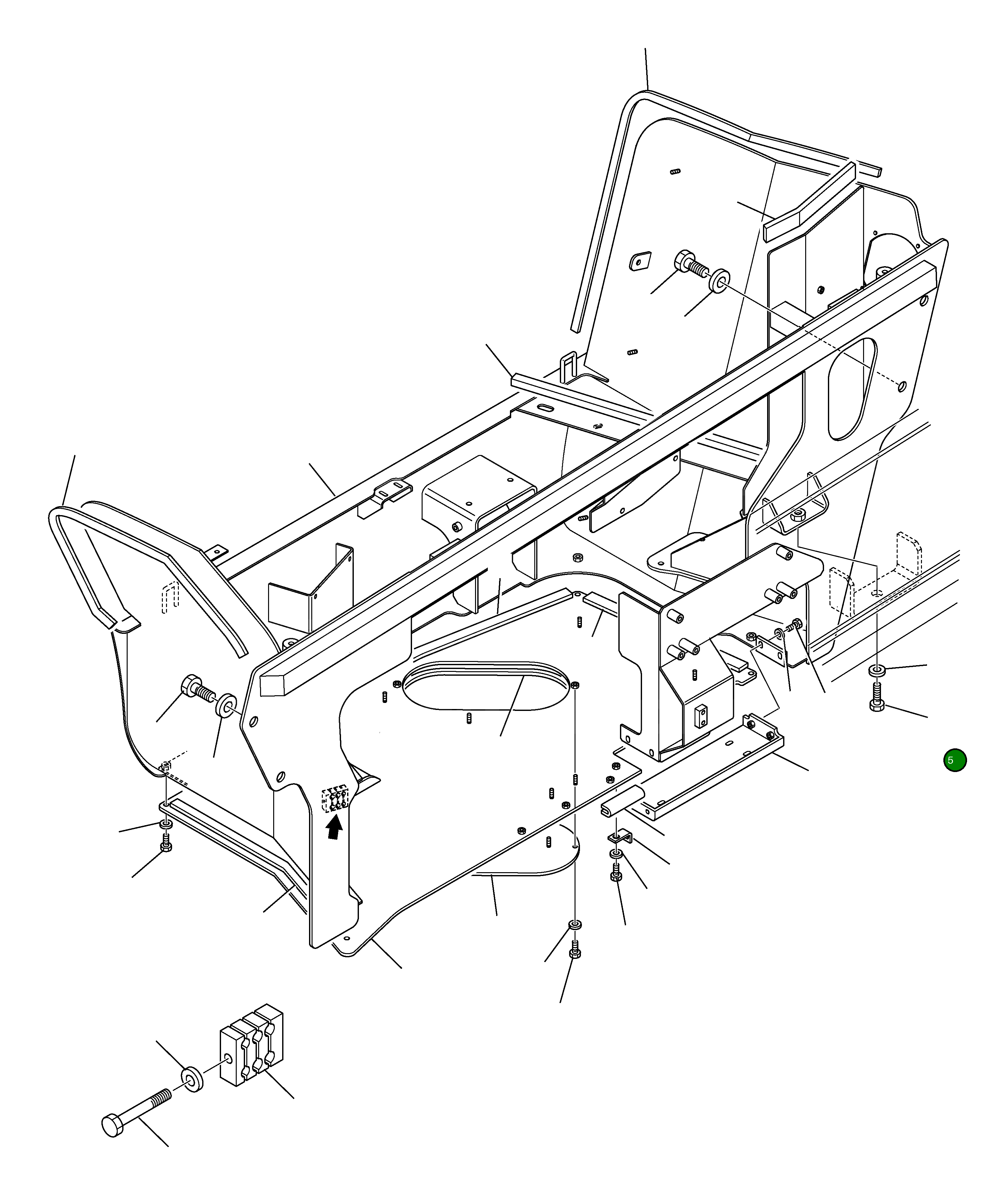 5