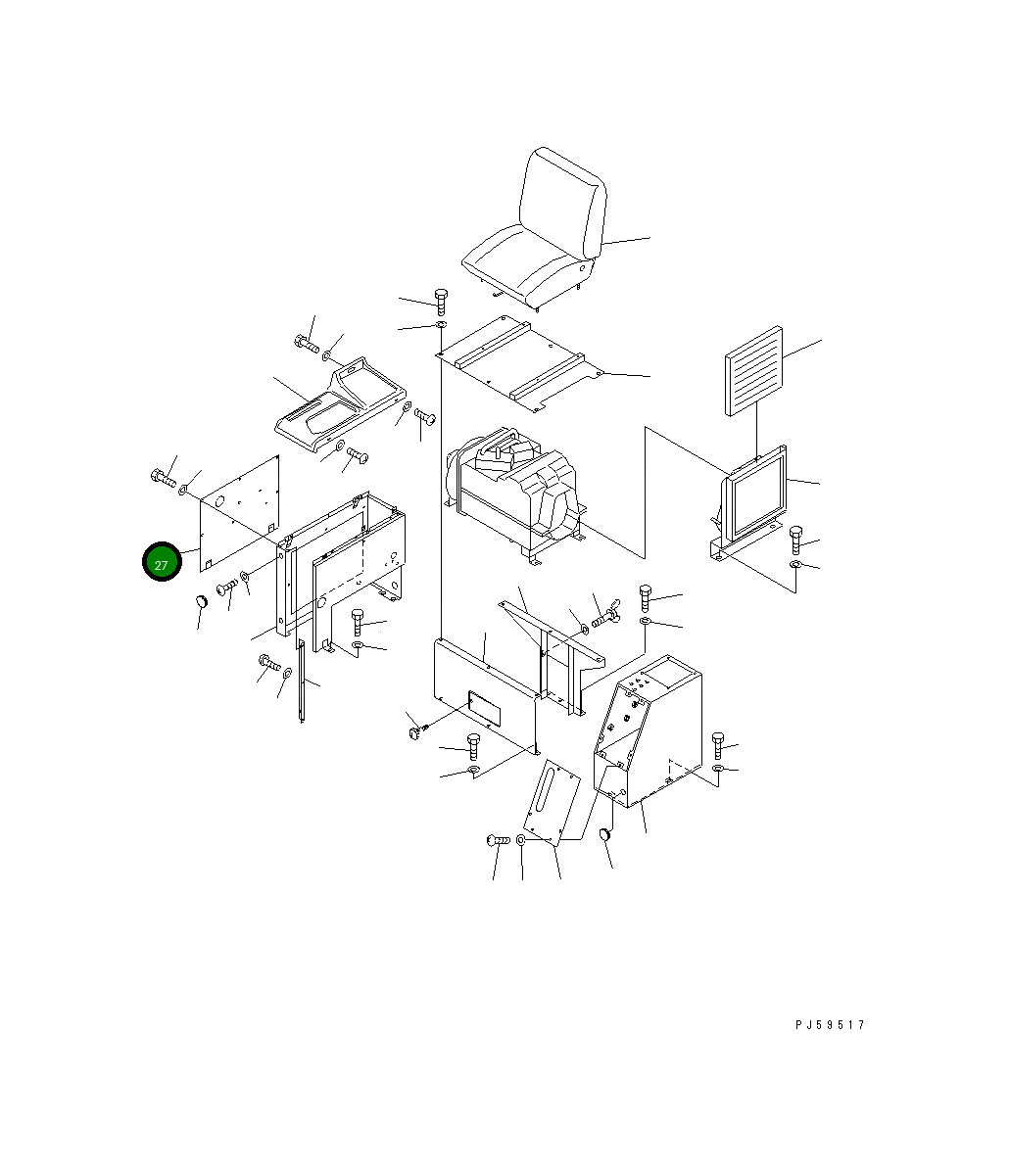 27

PJ59517