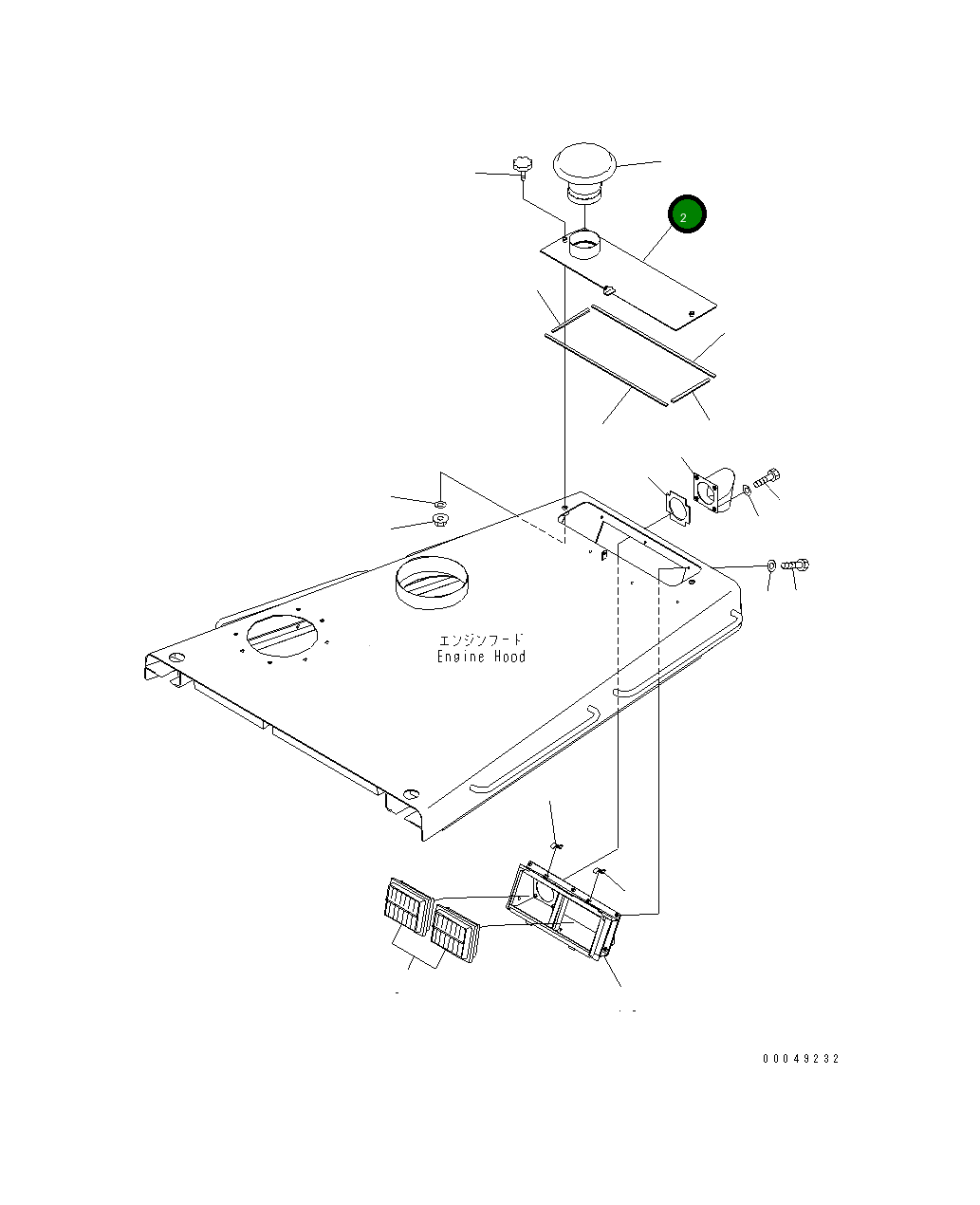 2

エンジンフード
Engine Hood

00049232