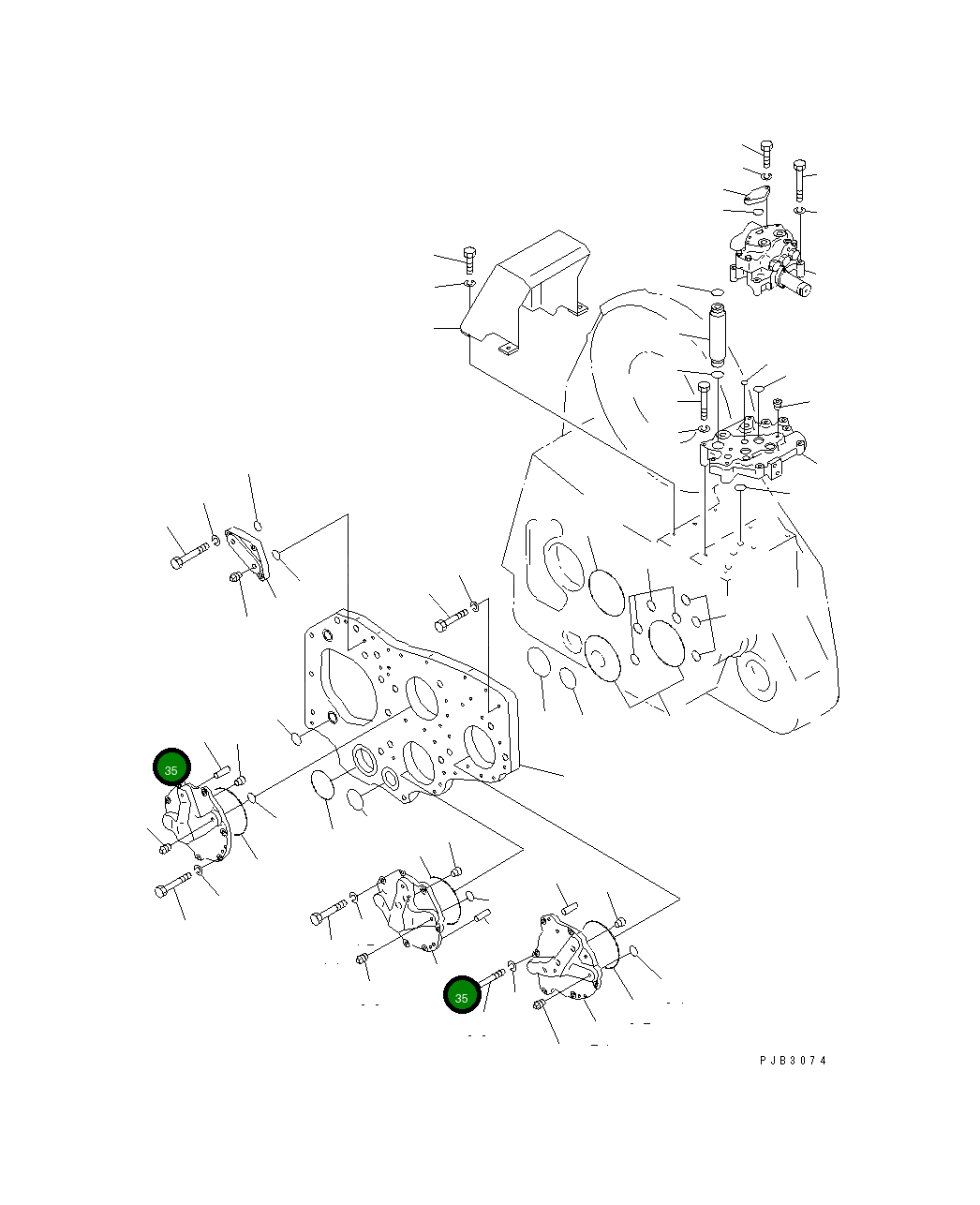 35

35

PJB3074