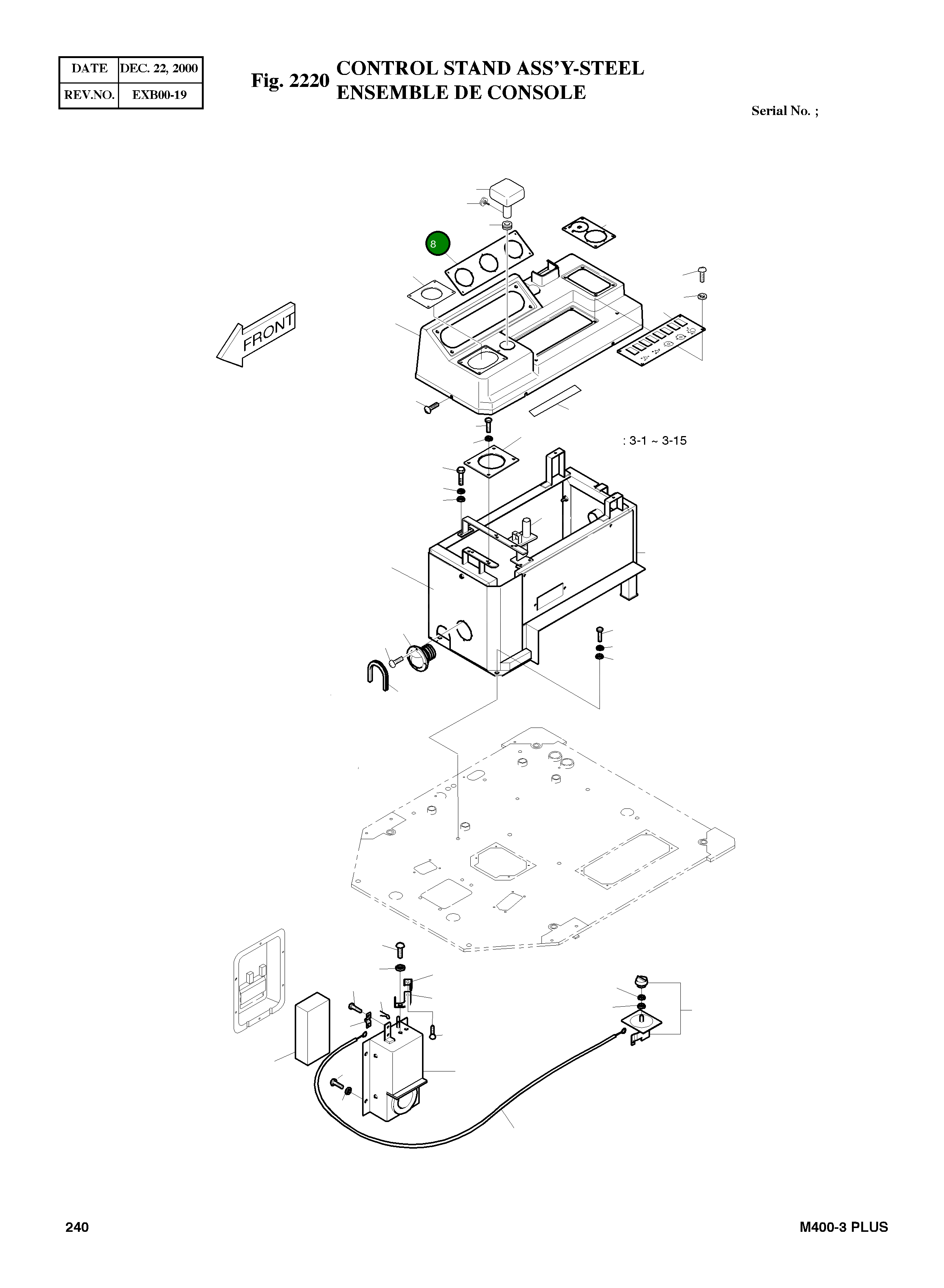 | DATE | DEC. 22, 2000 |
|---|---|
| REV.NO. | EXB00-19 |

Fig. 2220 CONTROL STAND ASS'Y-STEEL
ENSEMBLE DE CONSOLE

Serial No. ;

8

FRONT

: 3-1 ~ 3-15

240

M400-3 PLUS