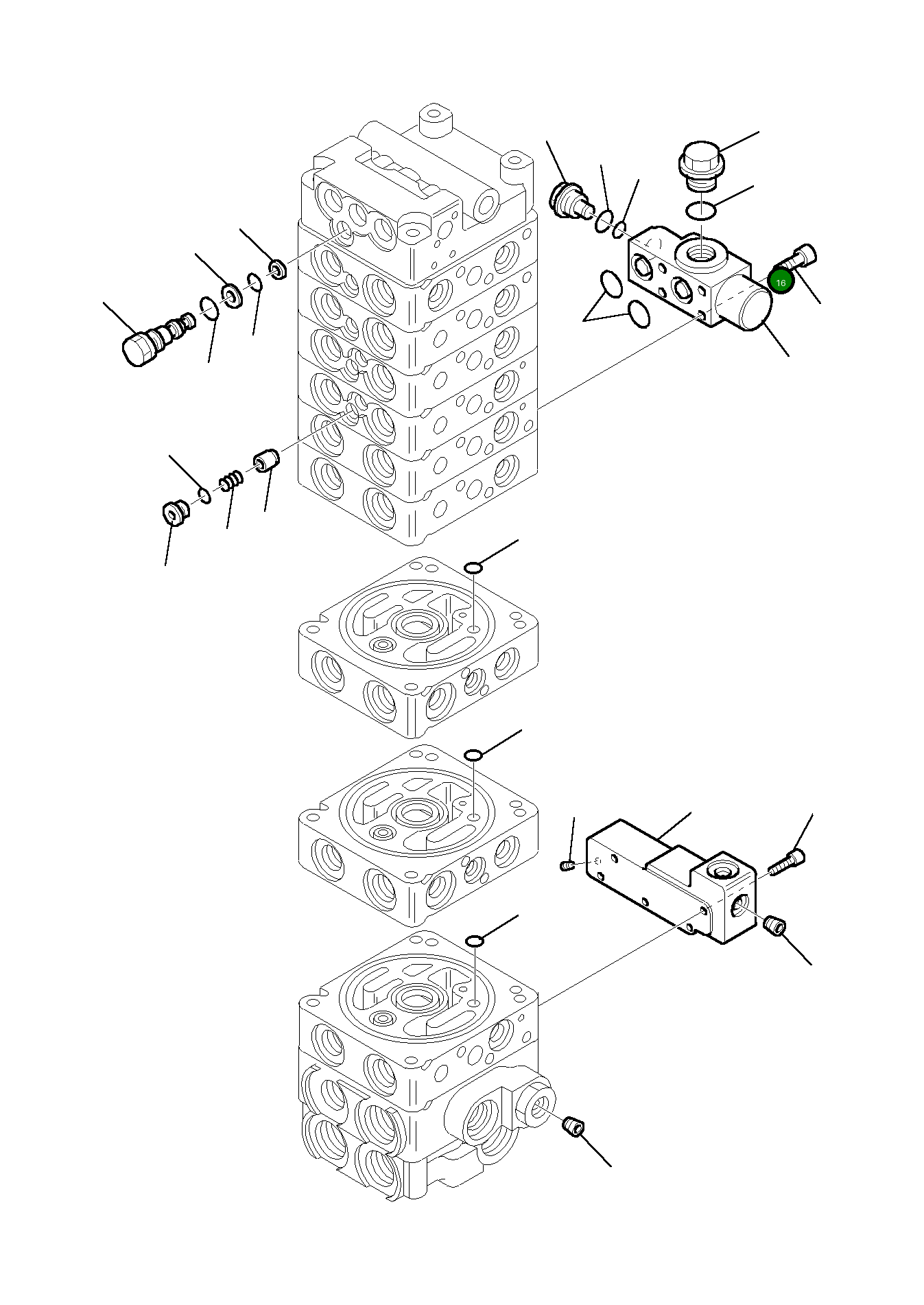 16