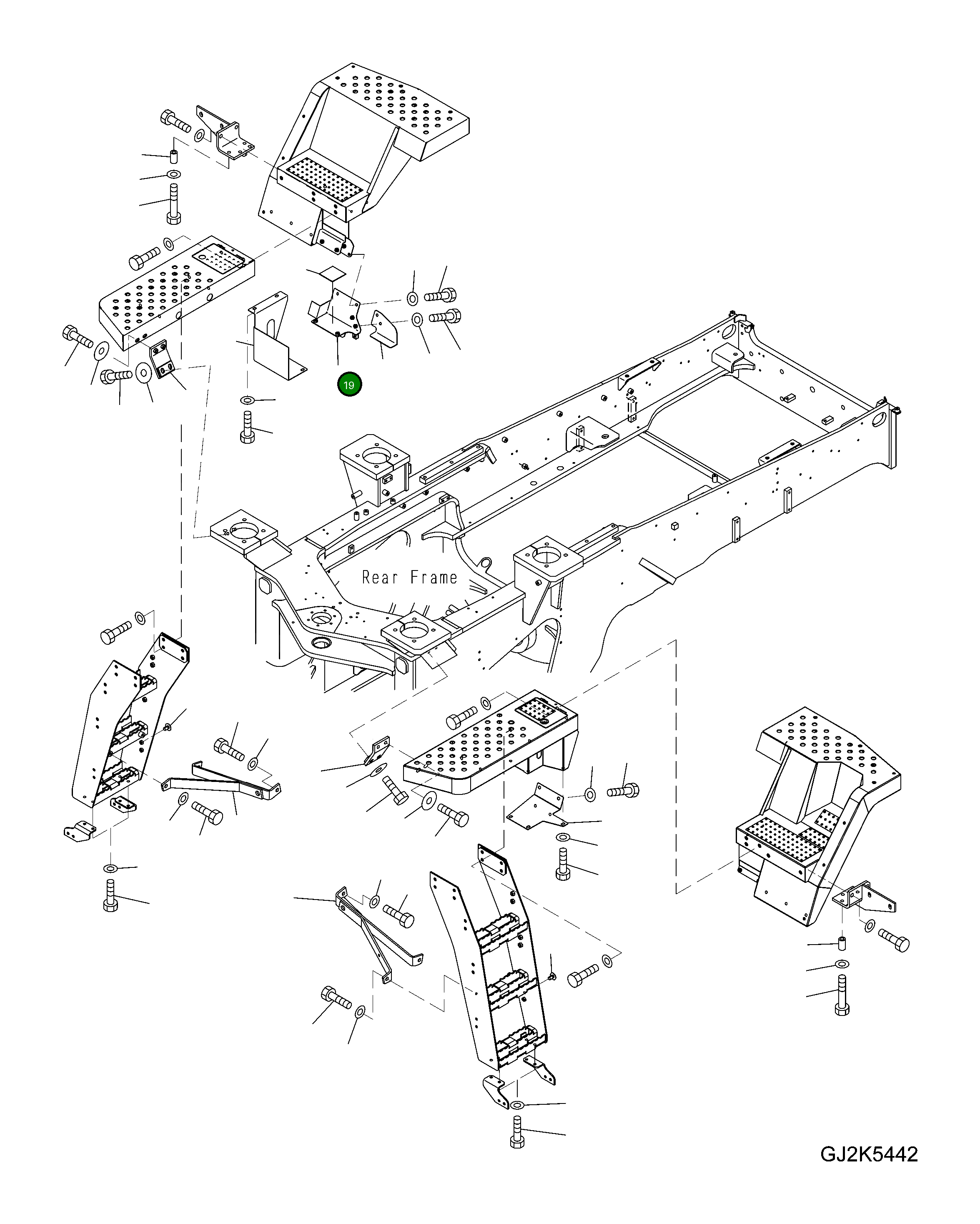 19

Rear Frame

GJ2K5442