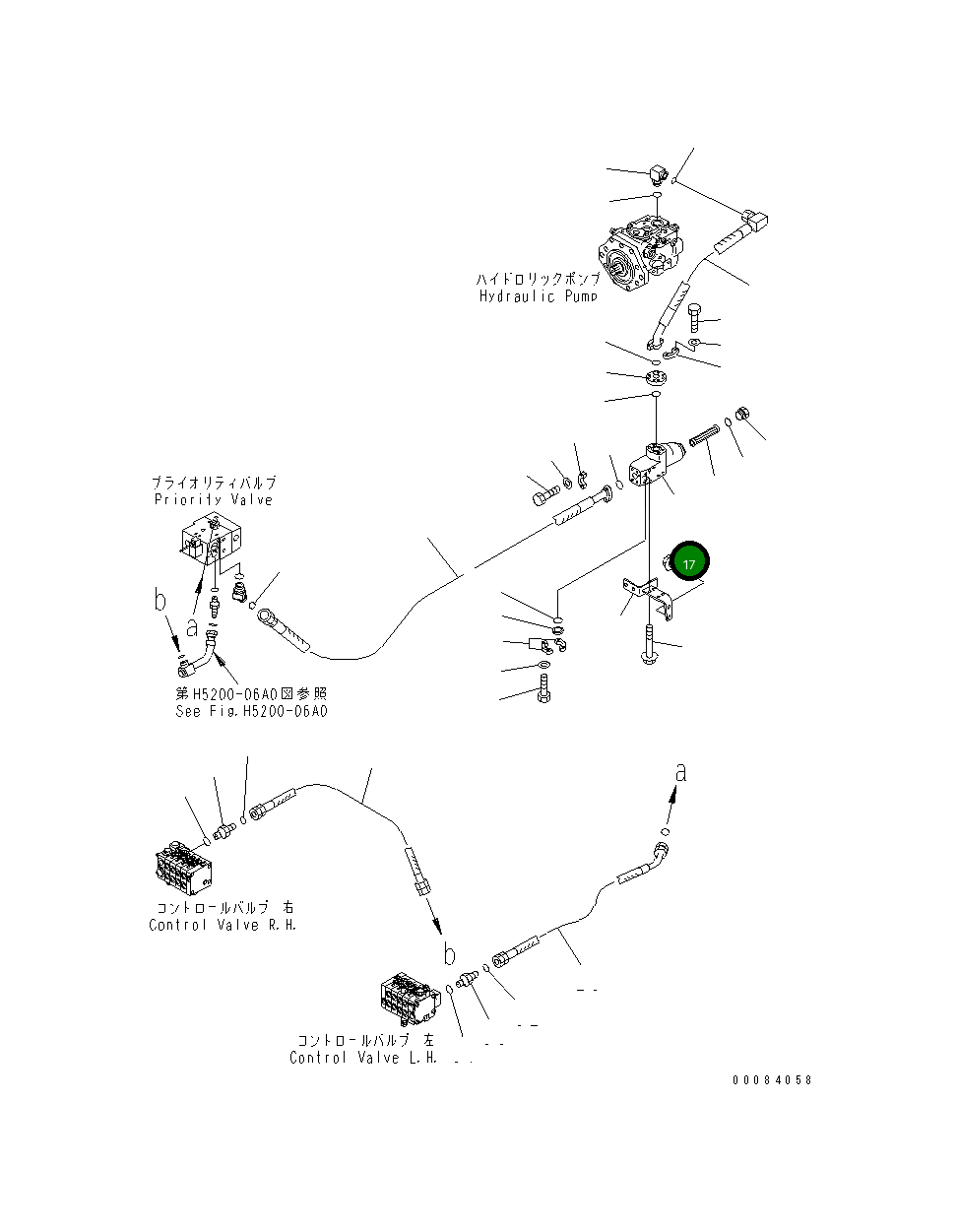 ハイドロリックポンプ
Hydraulic Pump

プライオリティバルブ
Priority Valve

17

b
a

第H5200-06A0図参照
See Fig.H5200-06A0

a

コントロールバルブ 右
Control Valve R.H.

b

コントロールバルブ 左
Control Valve L.H.

00084058