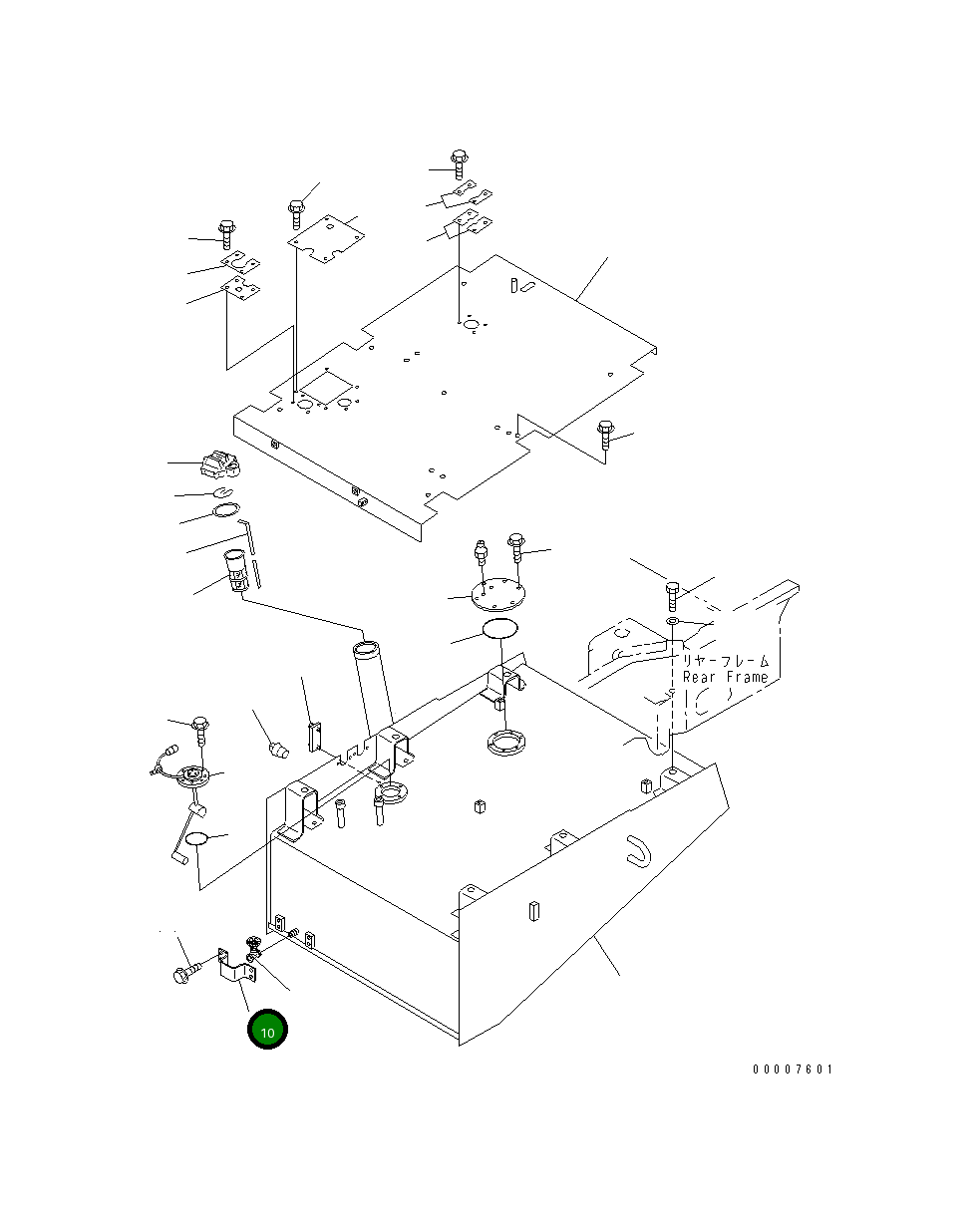 リヤーフレーム
Rear Frame

10

00007601