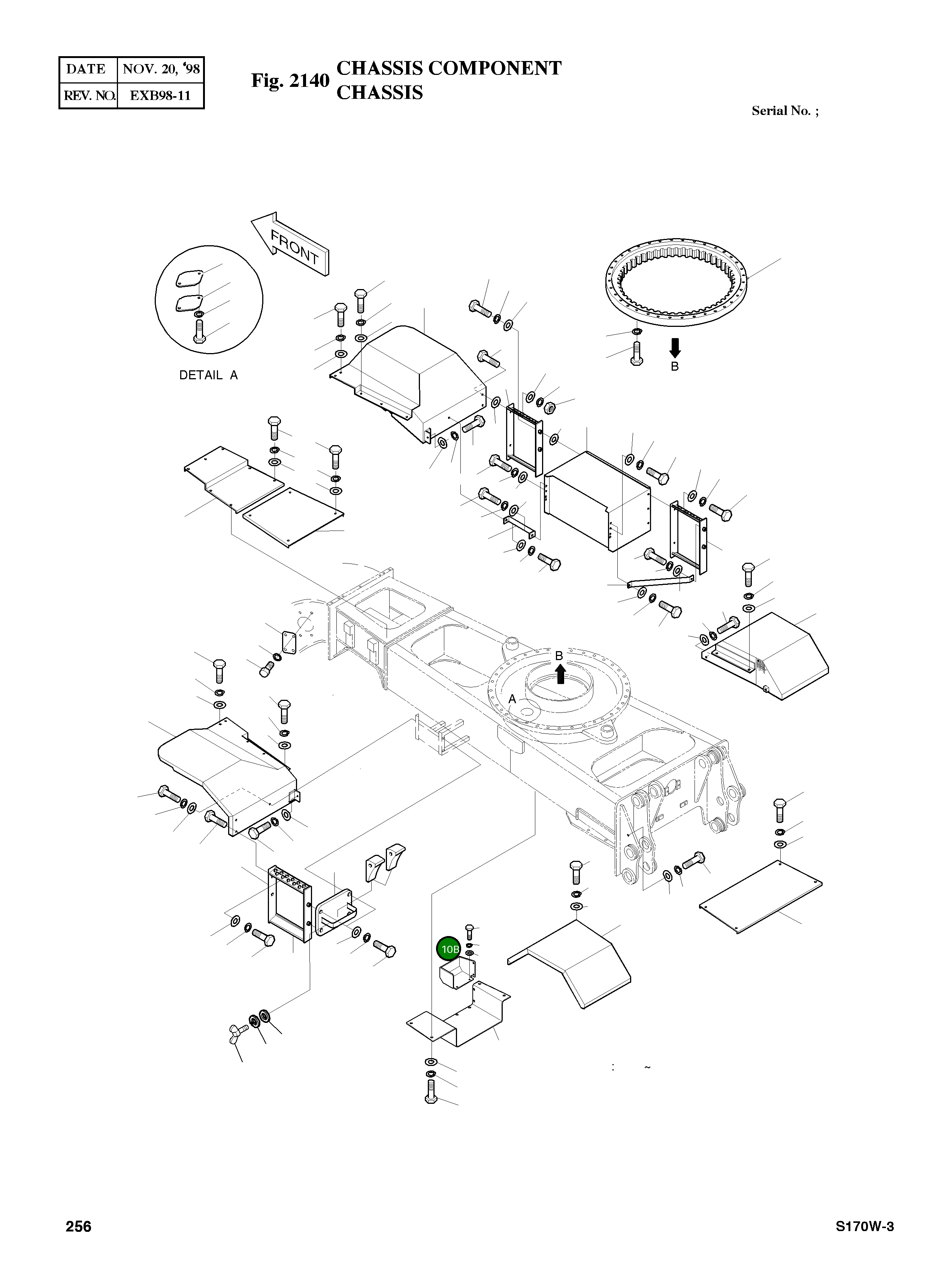 | DATE | NOV. 20, '98 |
|---|---|
| REV. NO. | EXB98-11 |

Fig. 2140 CHASSIS COMPONENT
CHASSIS

Serial No. ;

FRONT

DETAIL A

B

B

A

10B

:

~

256

S170W-3