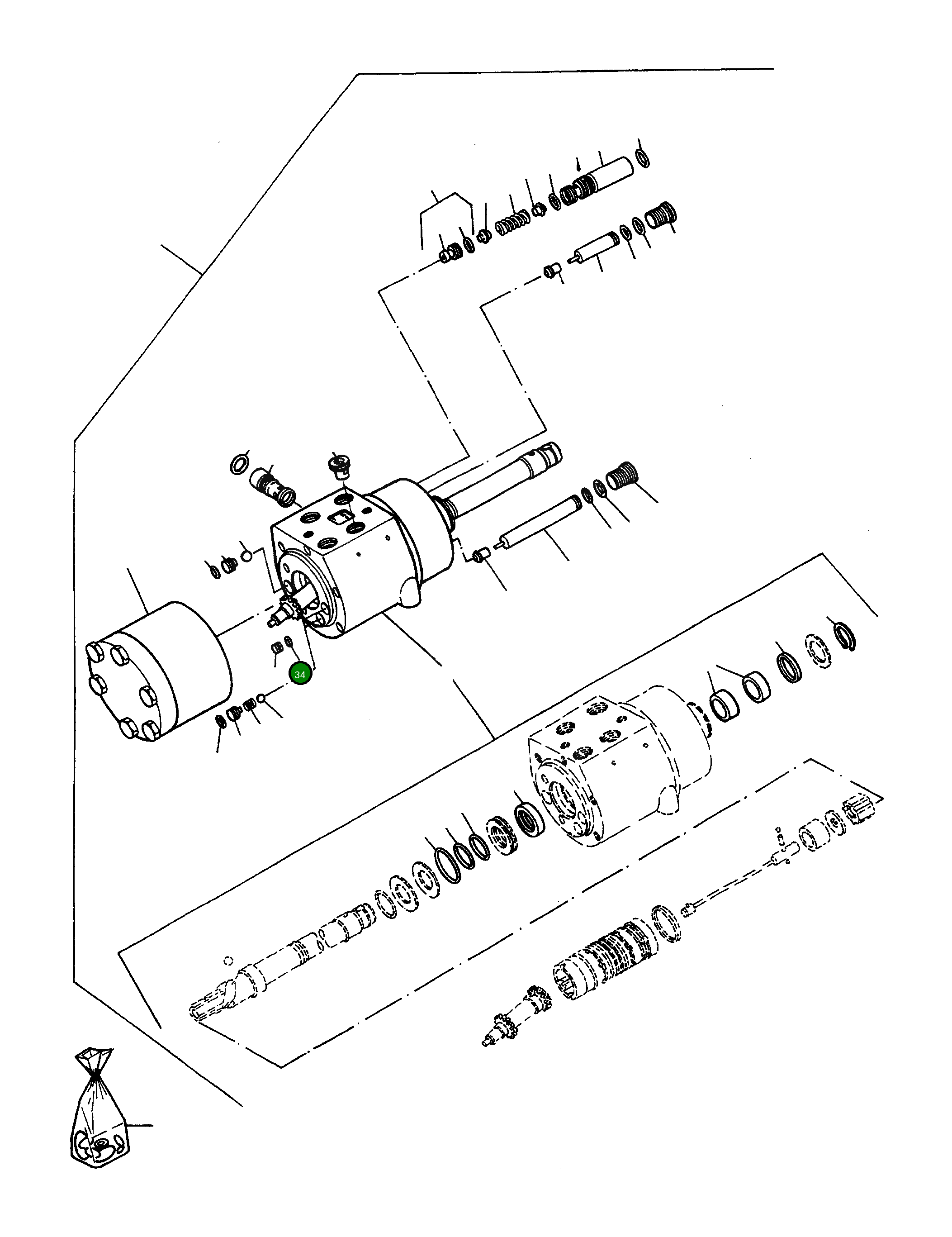 34