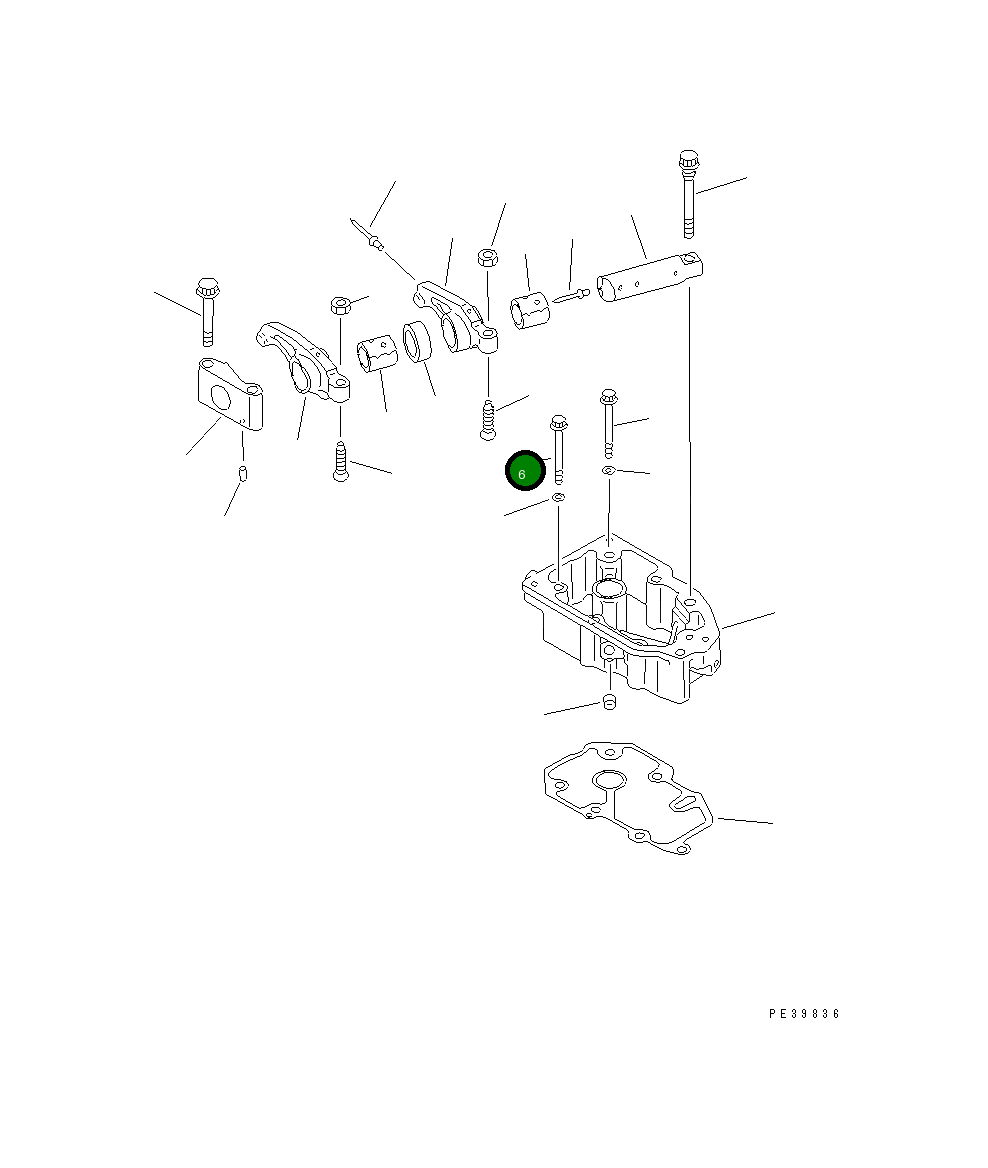 6

PE39836