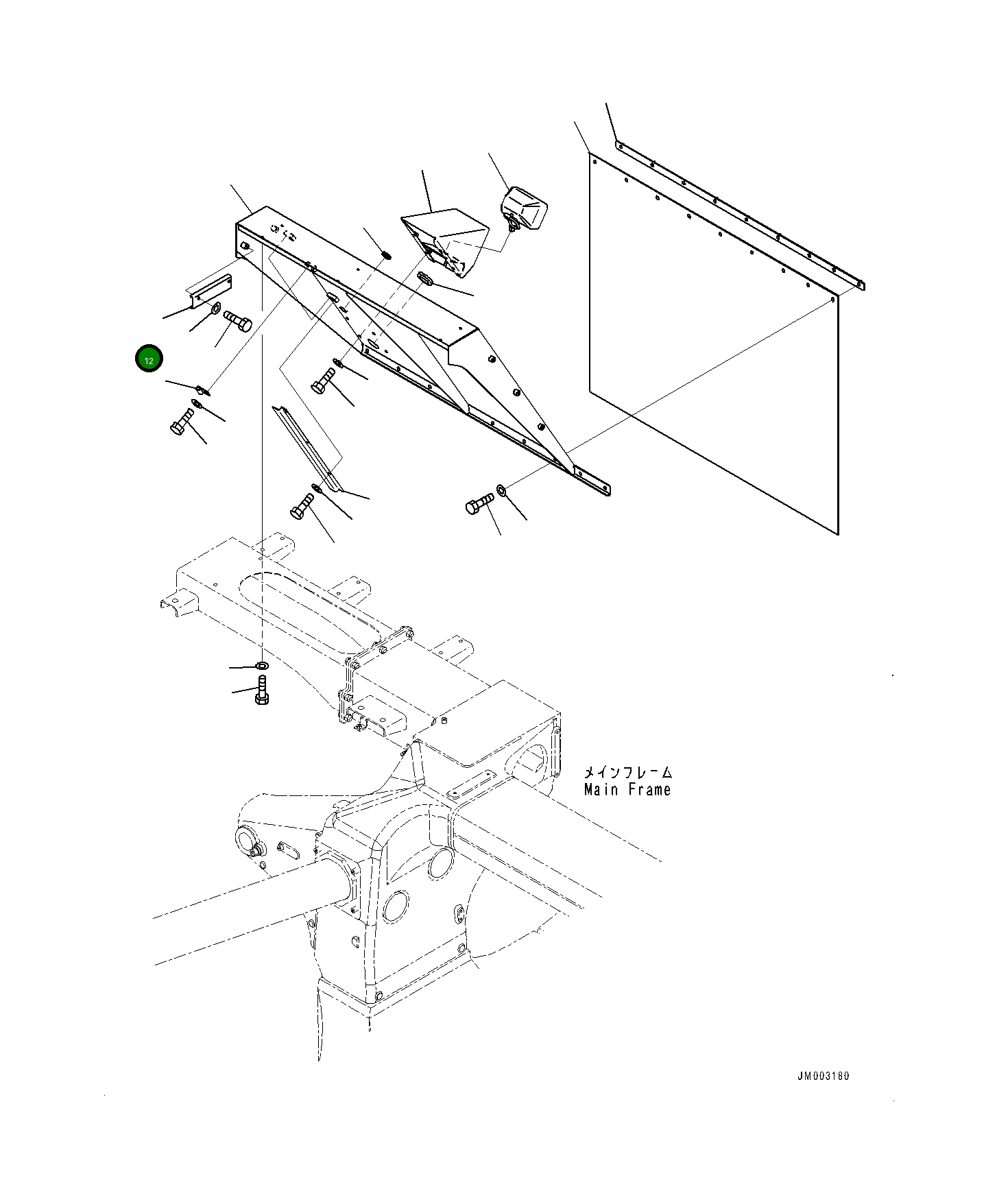 12

メインフレーム
Main Frame

JM003180