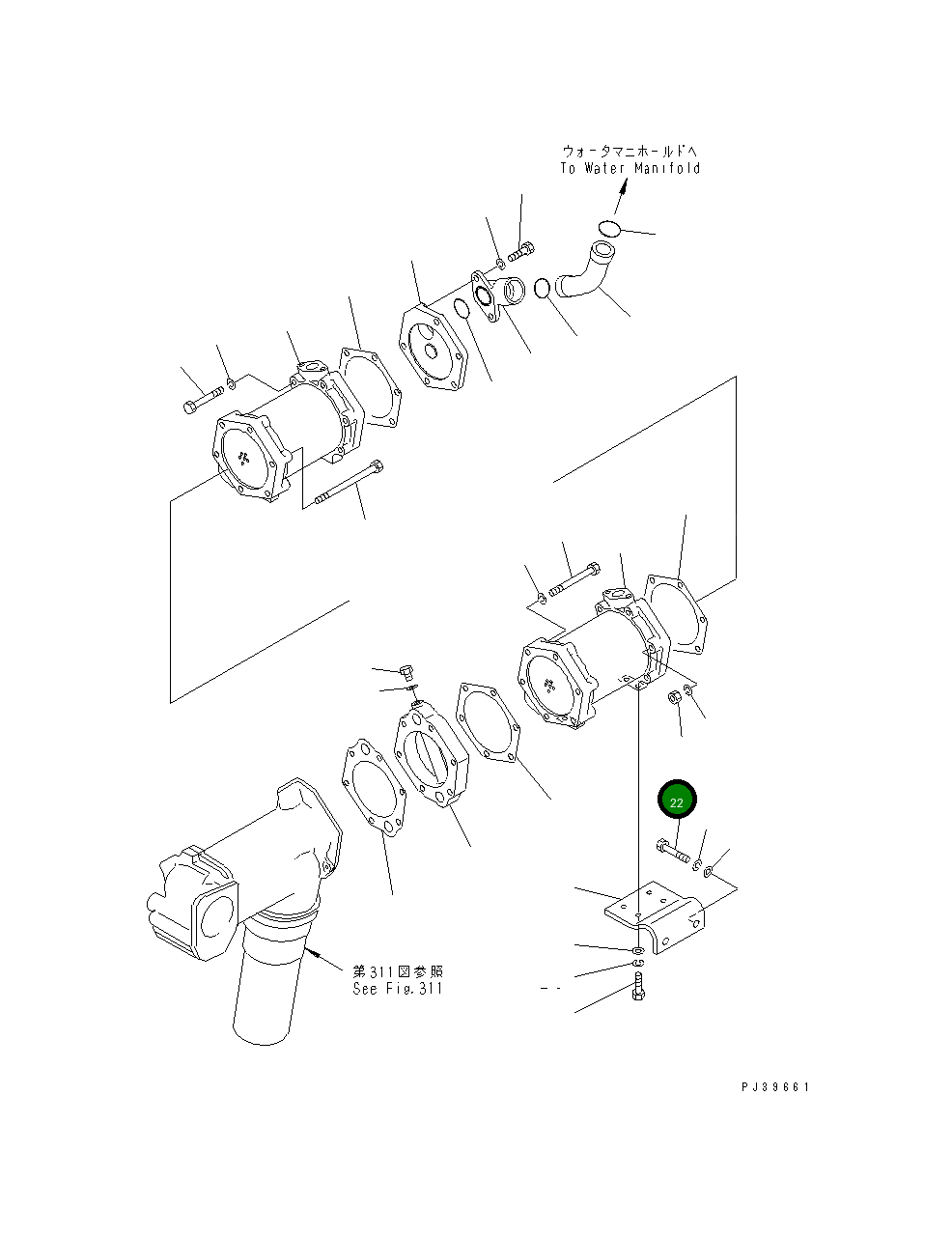 ウォータマニホールドへ
To Water Manifold

22

第311図参照
See Fig.311

PJ39661