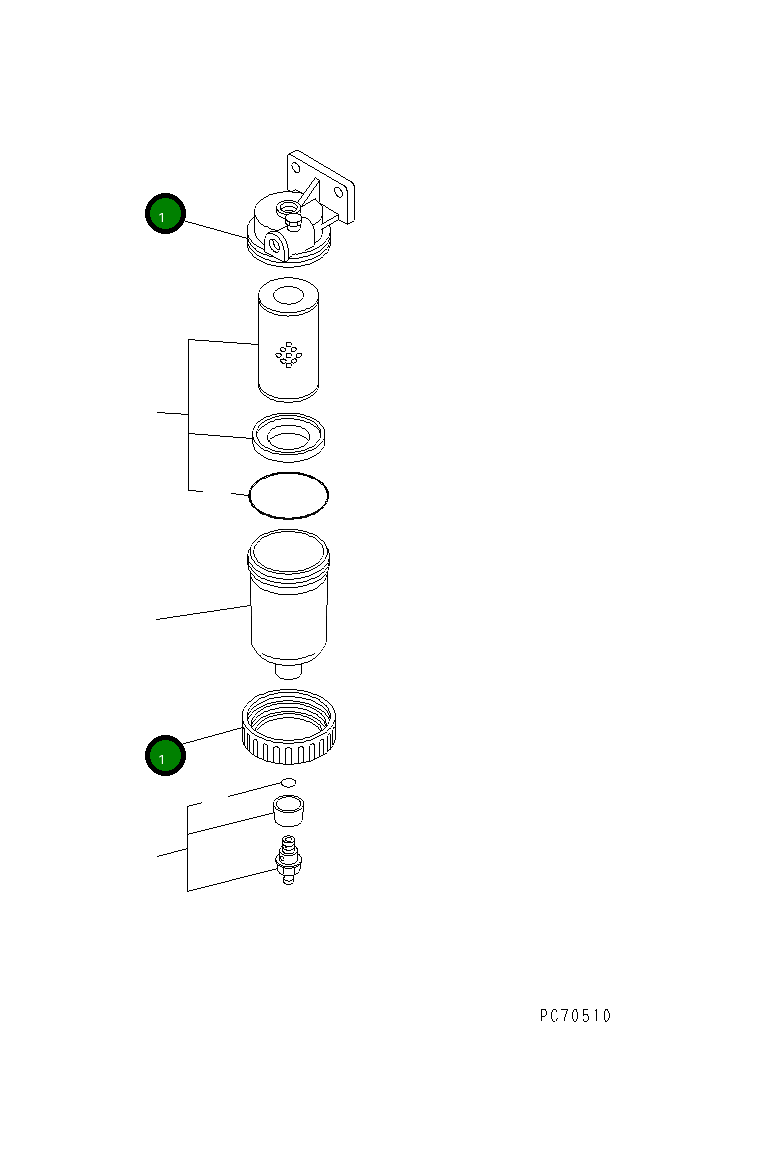 1

1

PC70510