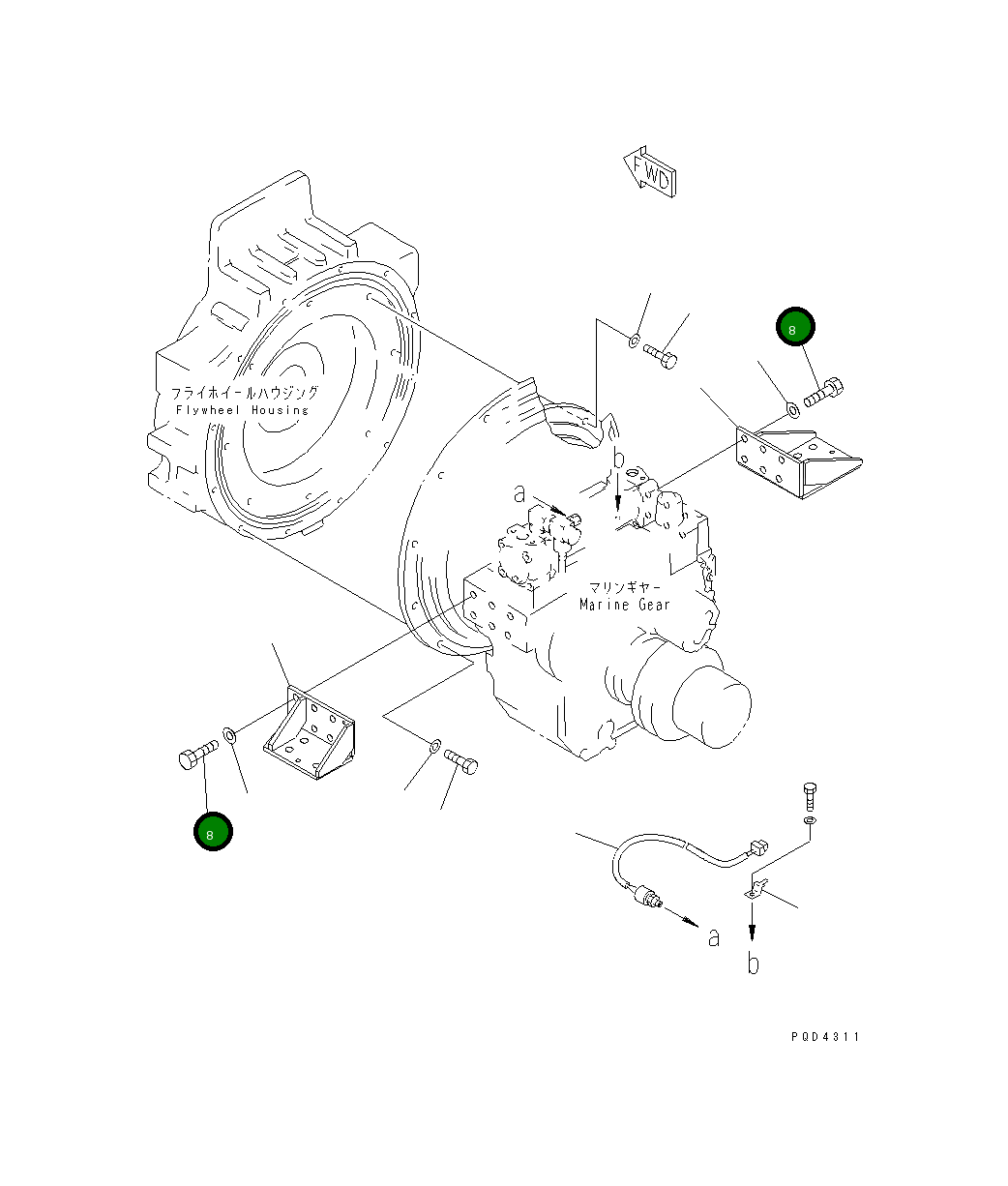 FWD

8

フライホイールハウジング
Flywheel Housing

b

a

マリンギヤー
Marine Gear

8

a

b

PQD4311