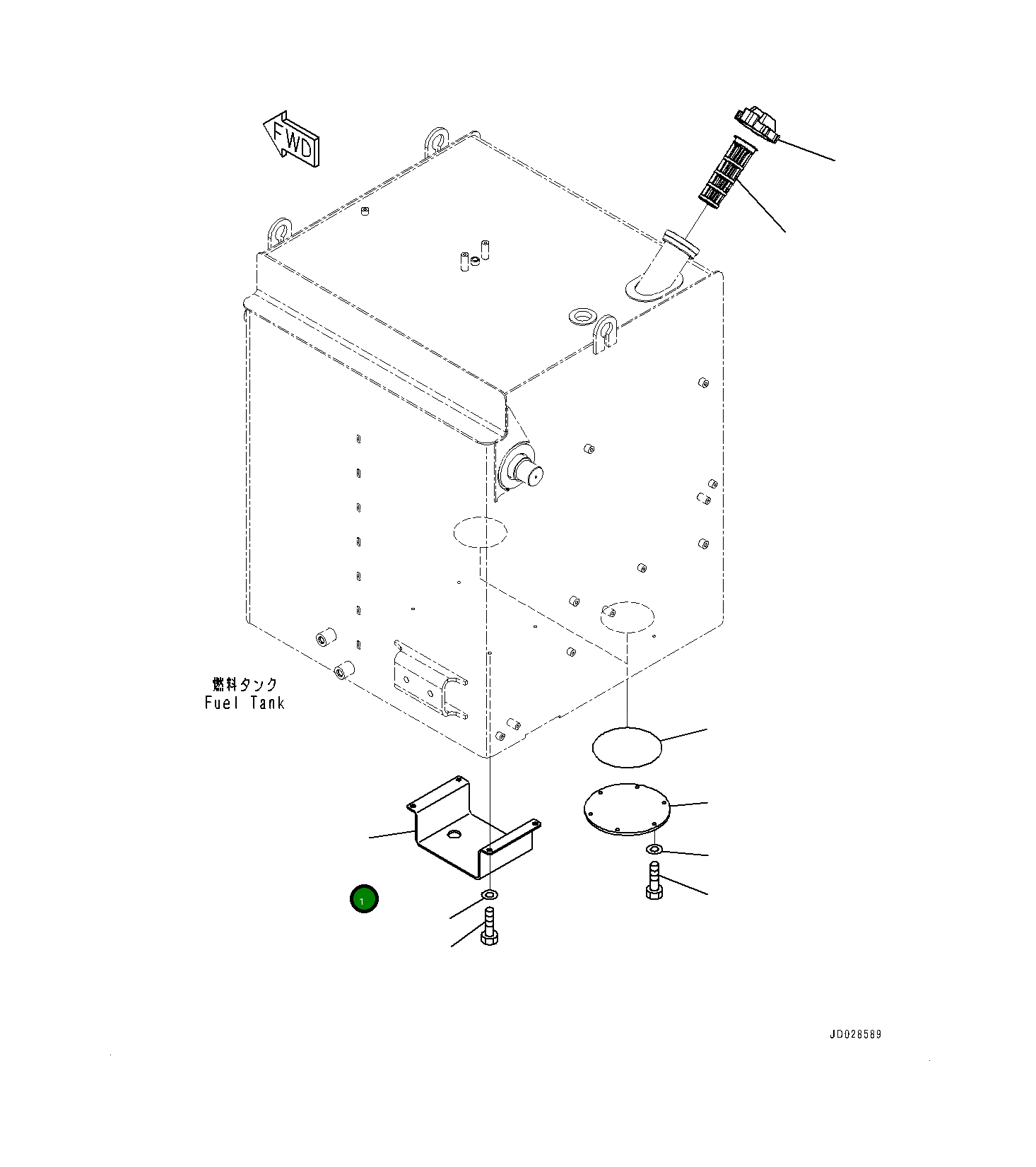 FWD

燃料タンク
Fuel Tank

1

JD028589