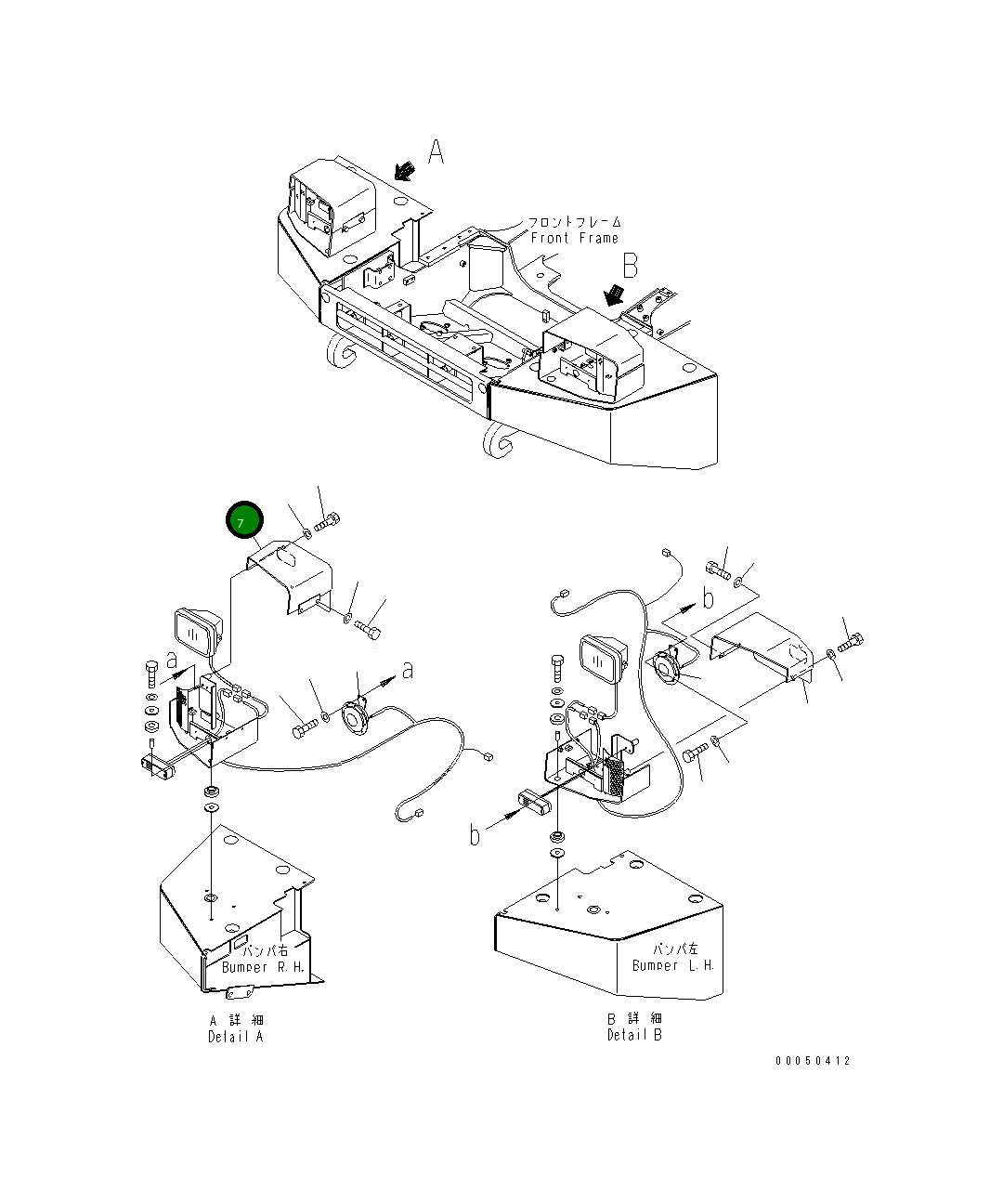 A

フロントフレーム
Front Frame

B

7

a

a

b

b

バンパ右
Bumper R.H.

バンパ左
Bumper L.H.

A 詳 細
Detail A

B 詳 細
Detail B

00050412