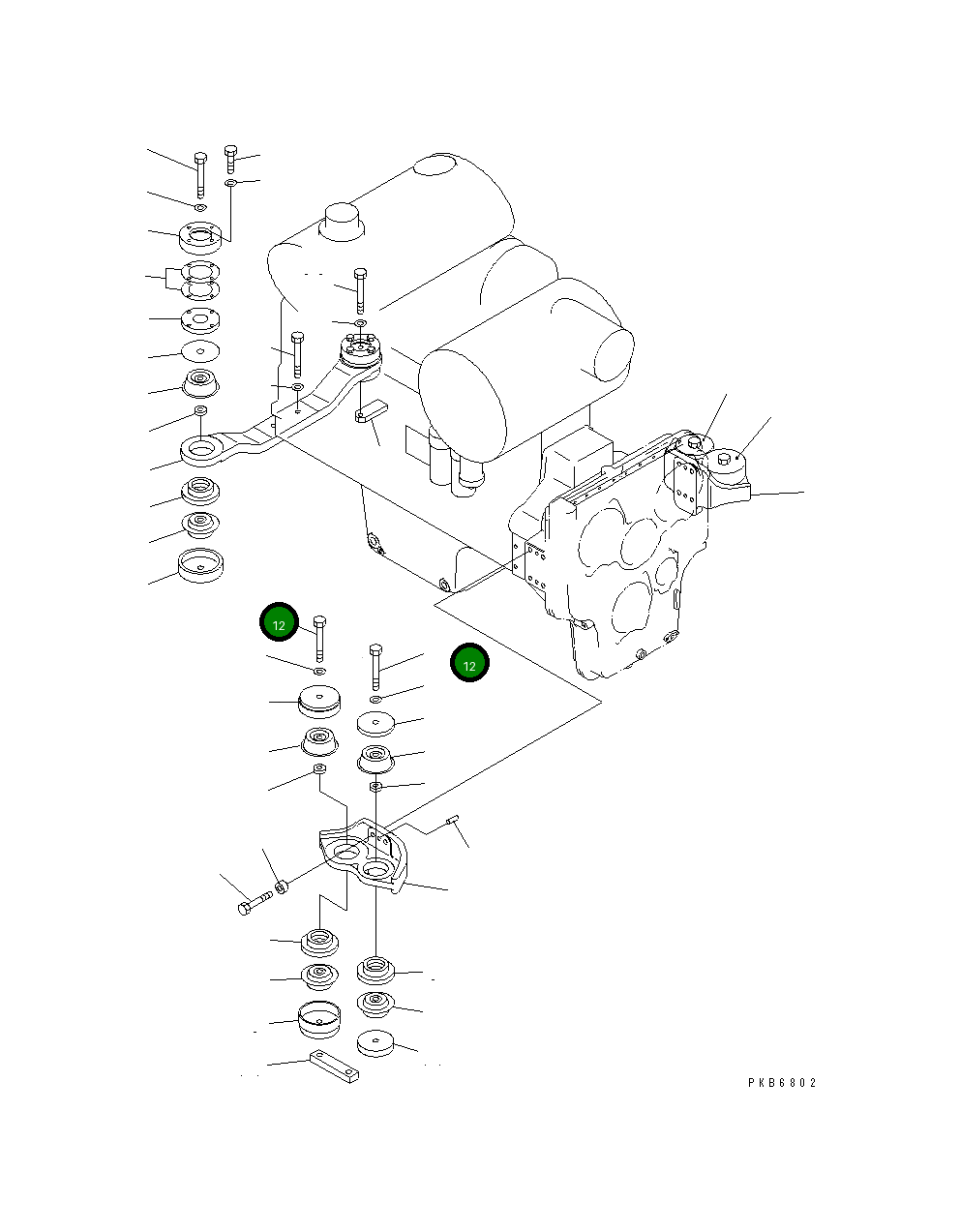 12

12

PKB6802