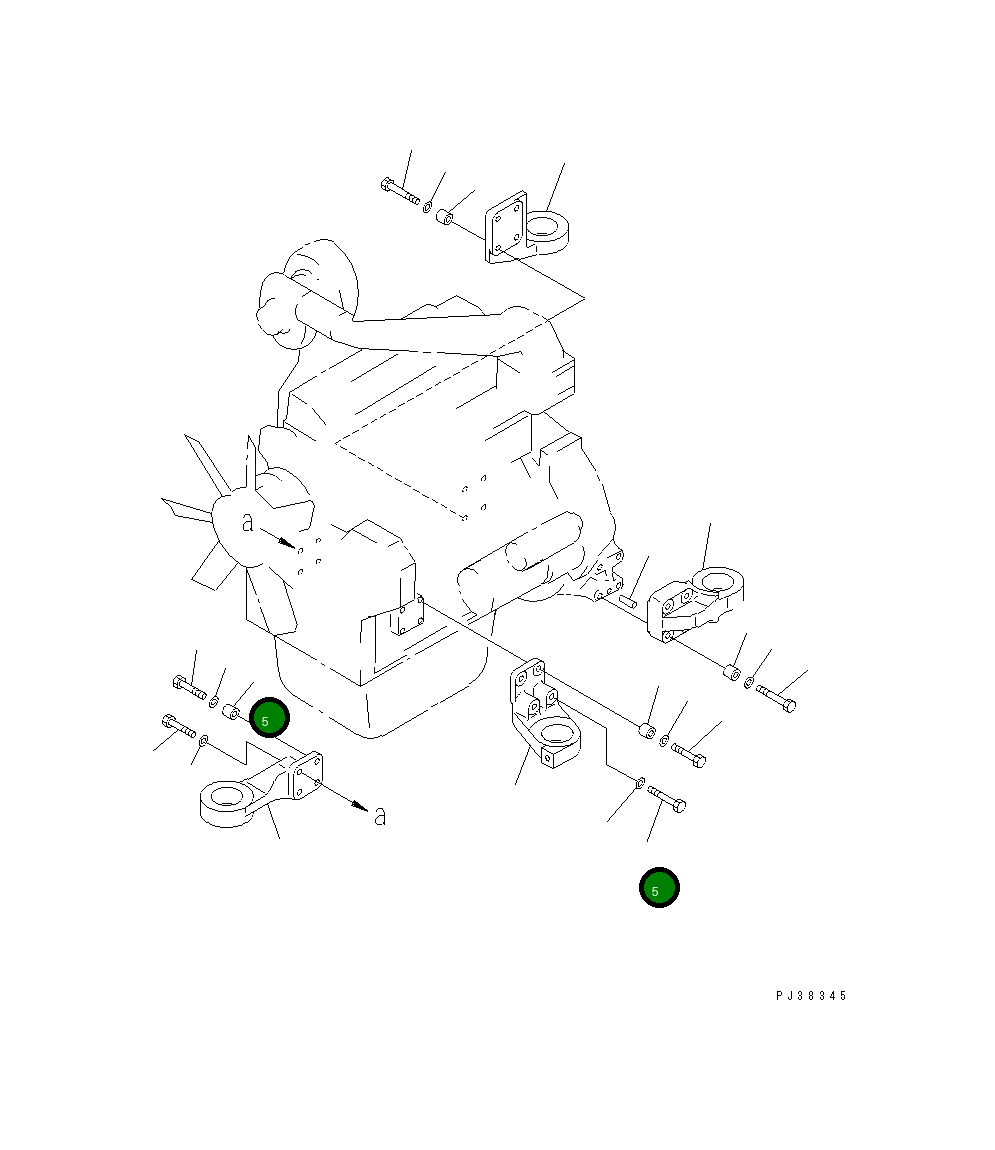 a

5

a

5

PJ38345