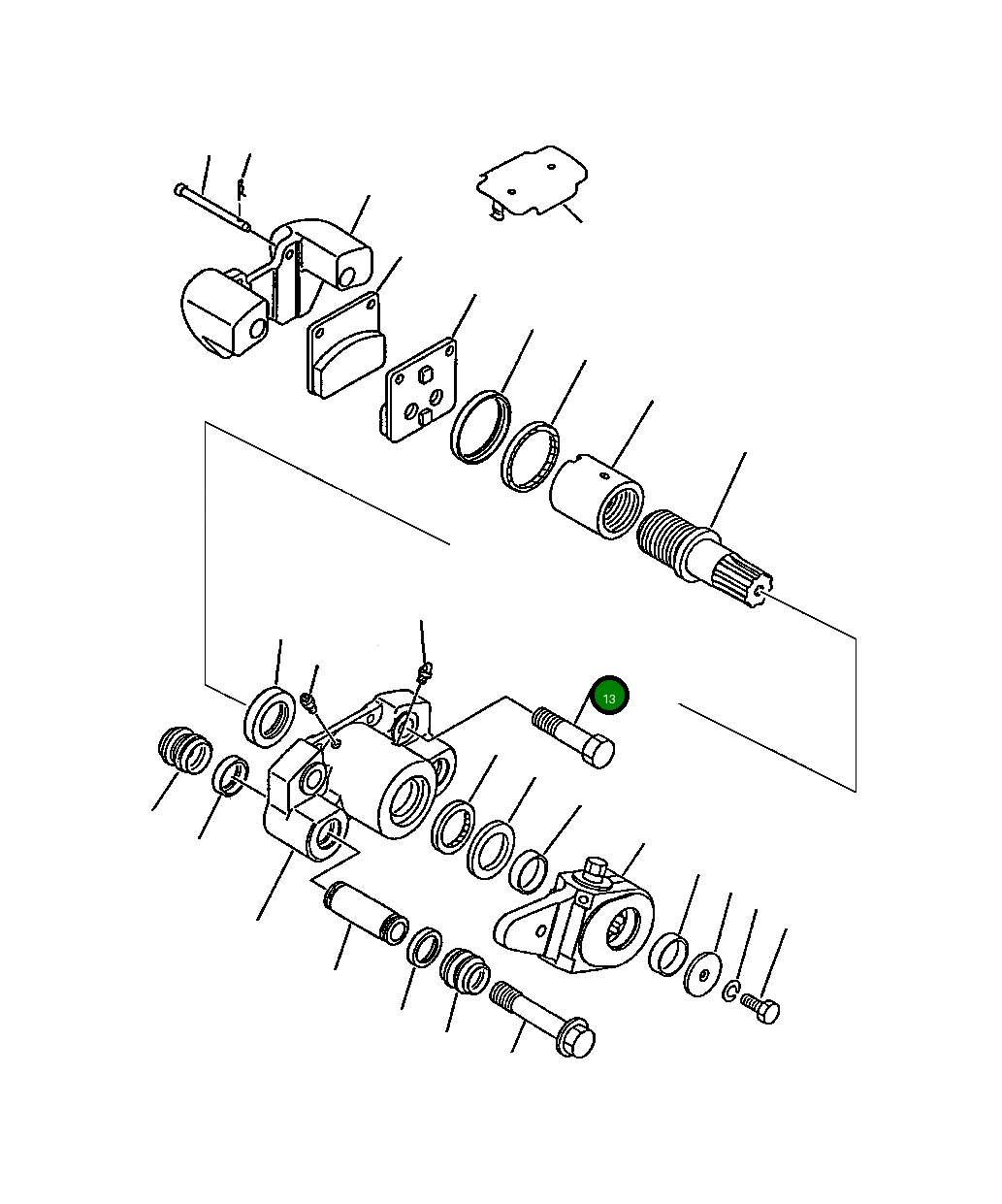 13