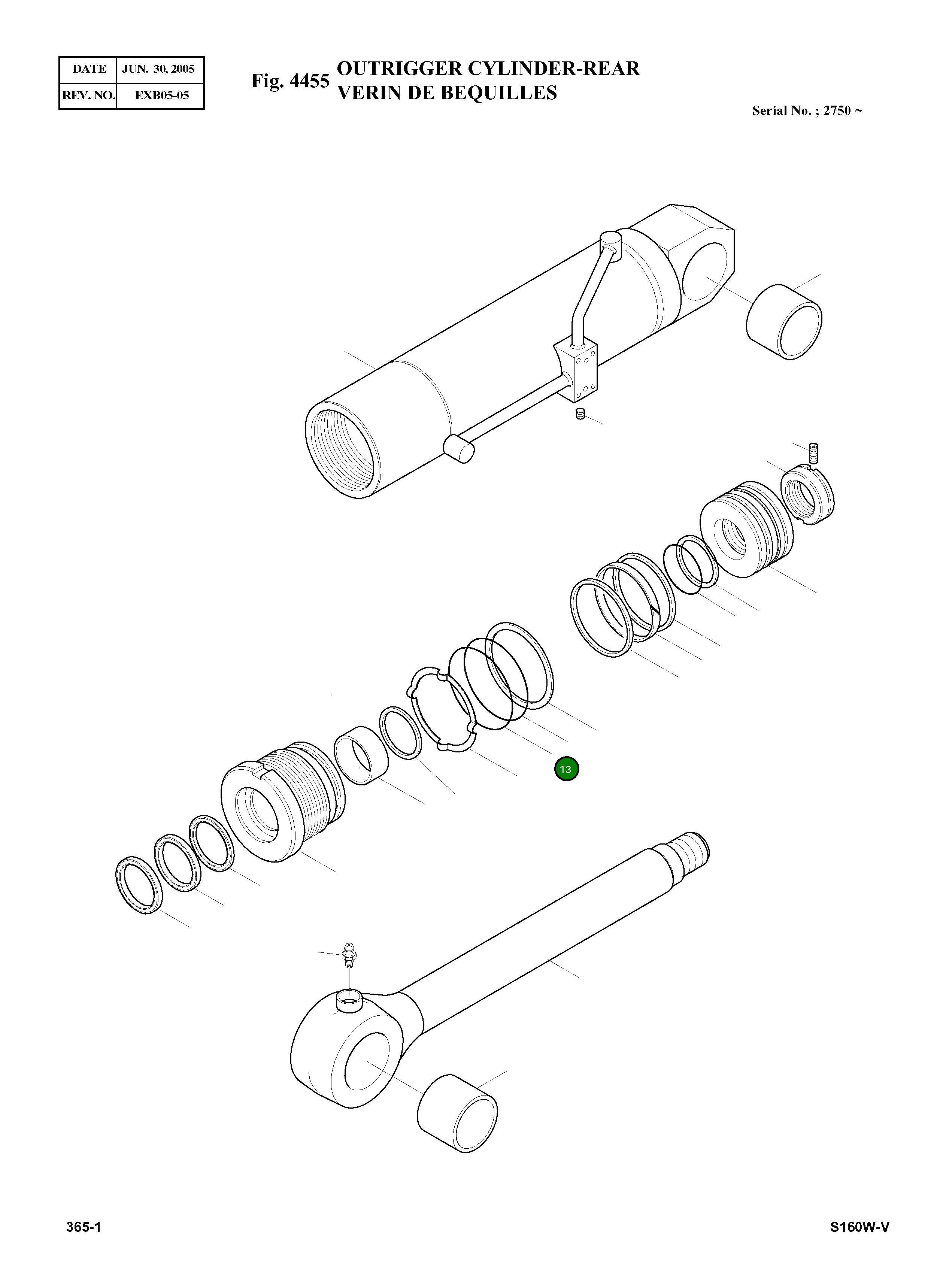 | DATE | JUN. 30, 2005 |
|---|---|
| REV. NO. | EXB05-05 |

Fig. 4455 OUTRIGGER CYLINDER-REAR
VERIN DE BEQUILLES

Serial No. ; 2750 ~

13

365-1

S160W-V