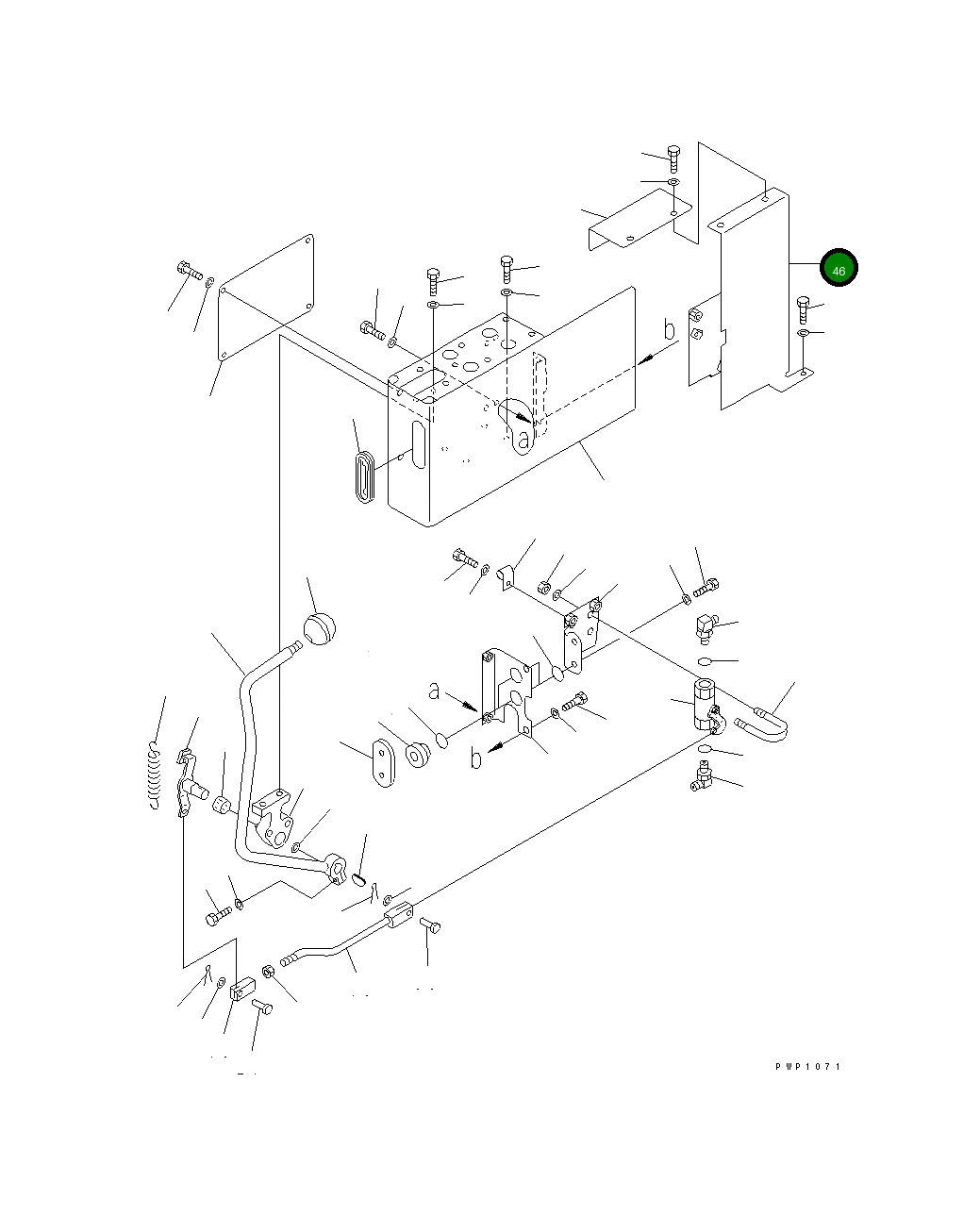 46

b

a

a

b

PWP1071