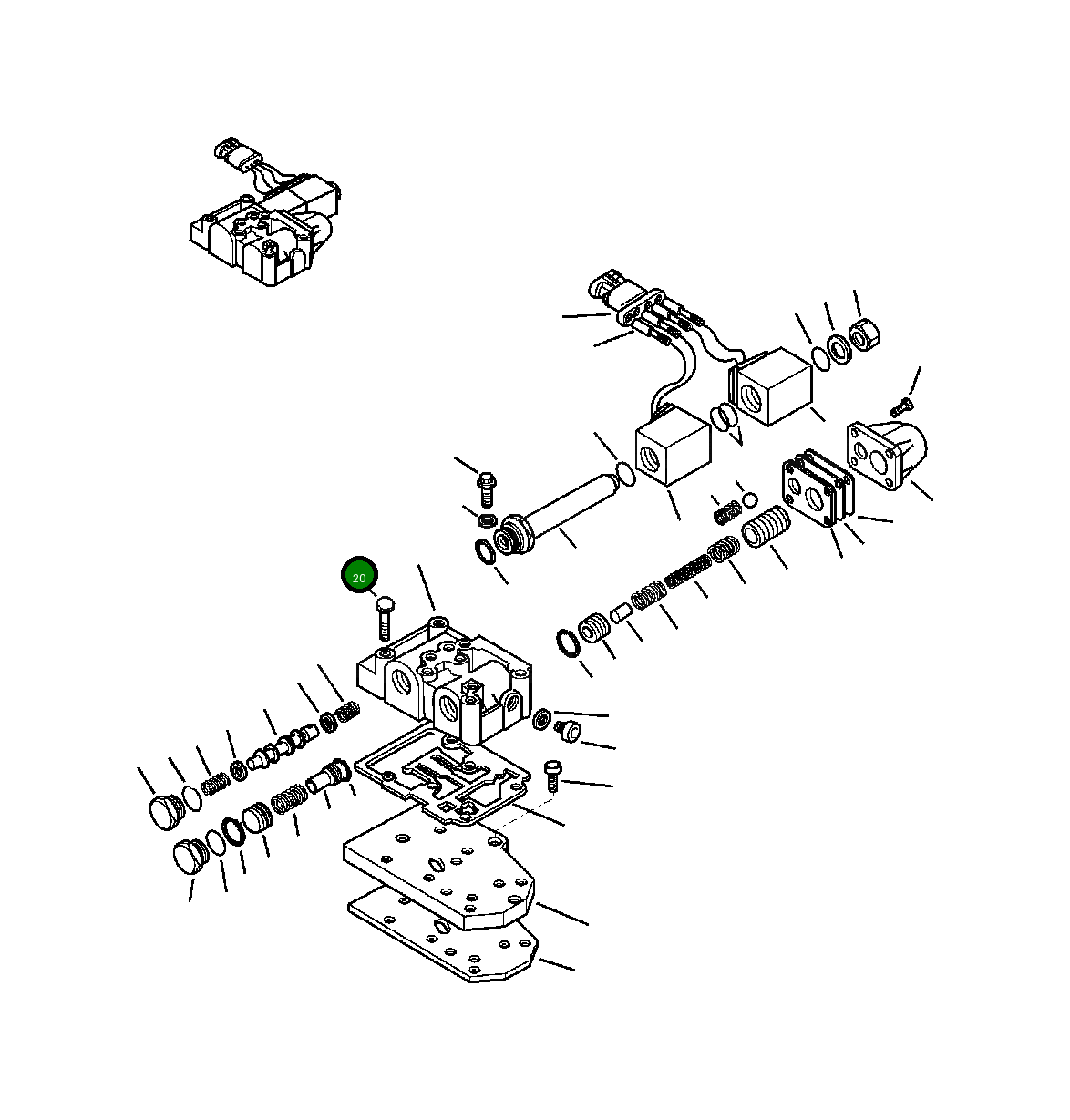 20