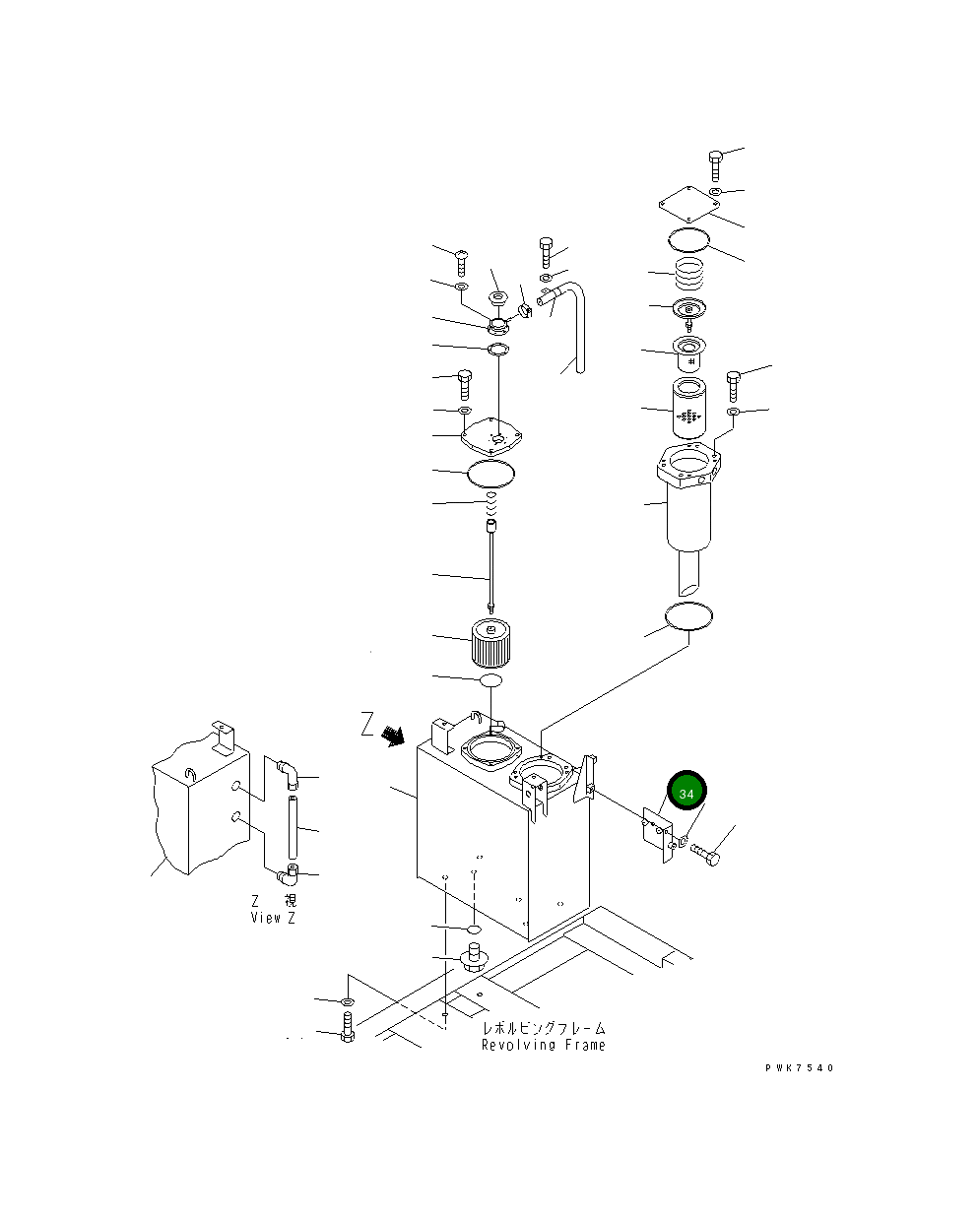 Z

34

Z 視
View Z

レボルビングフレーム
Revolving Frame

PWK7540