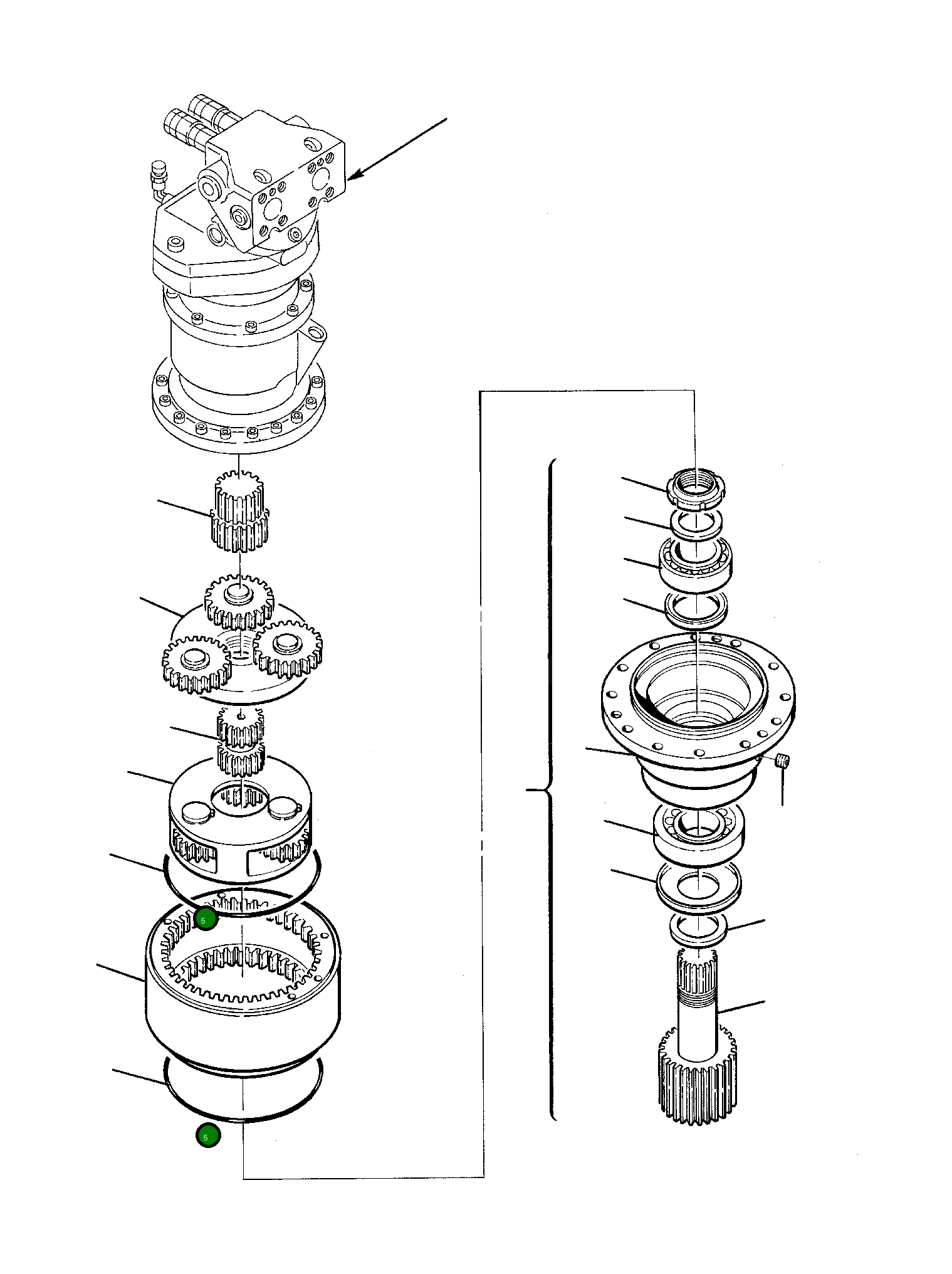 5
5