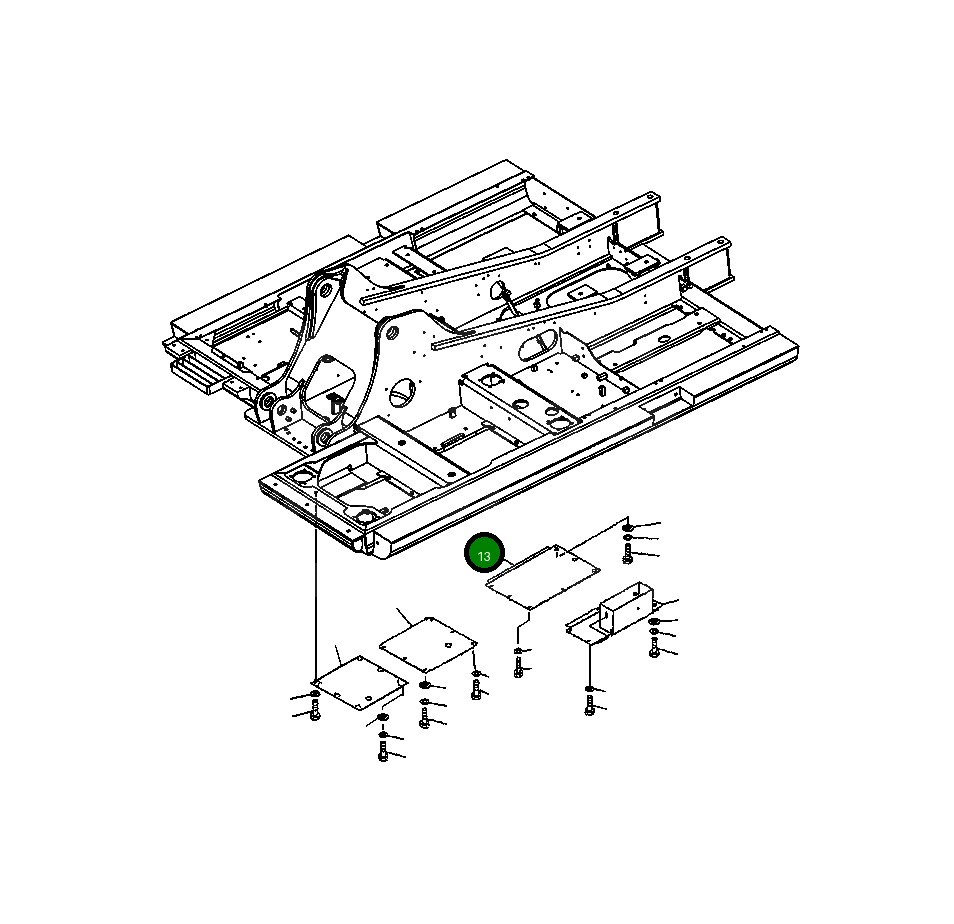 13