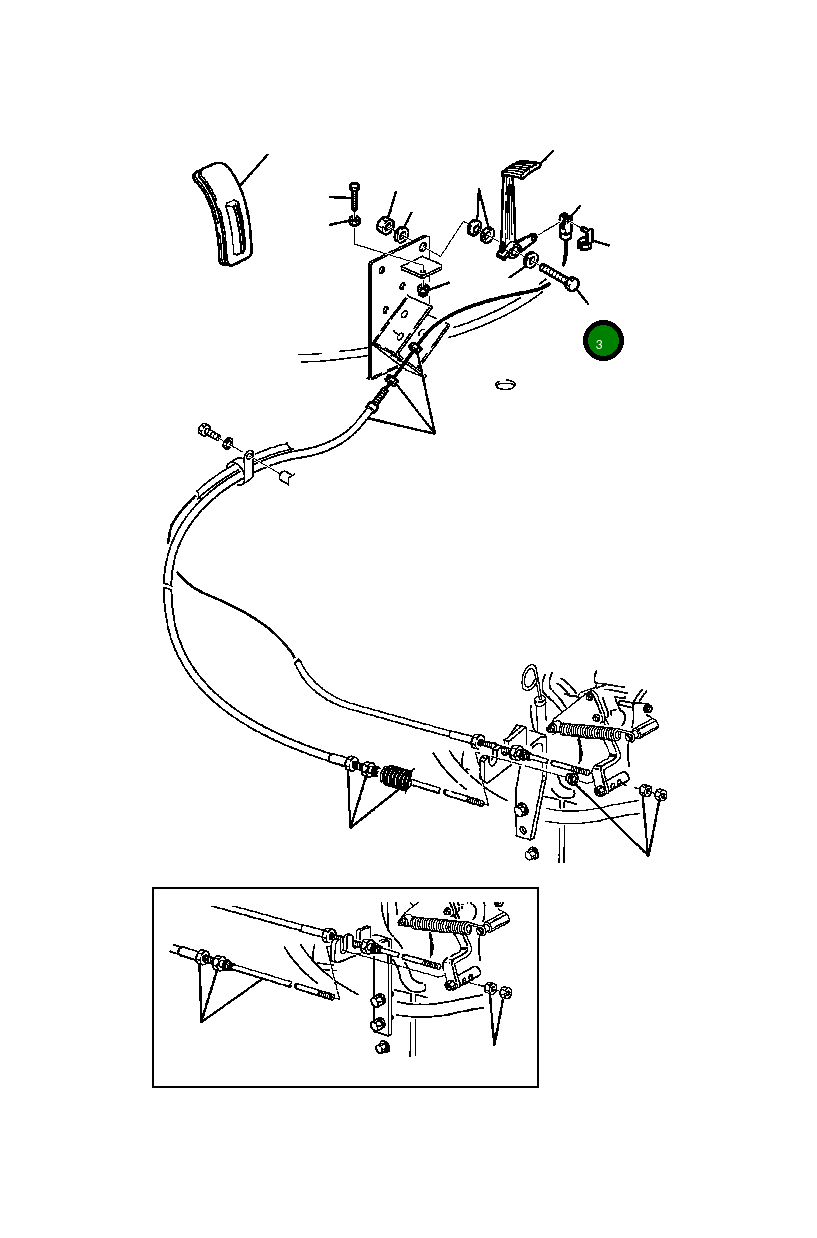 3