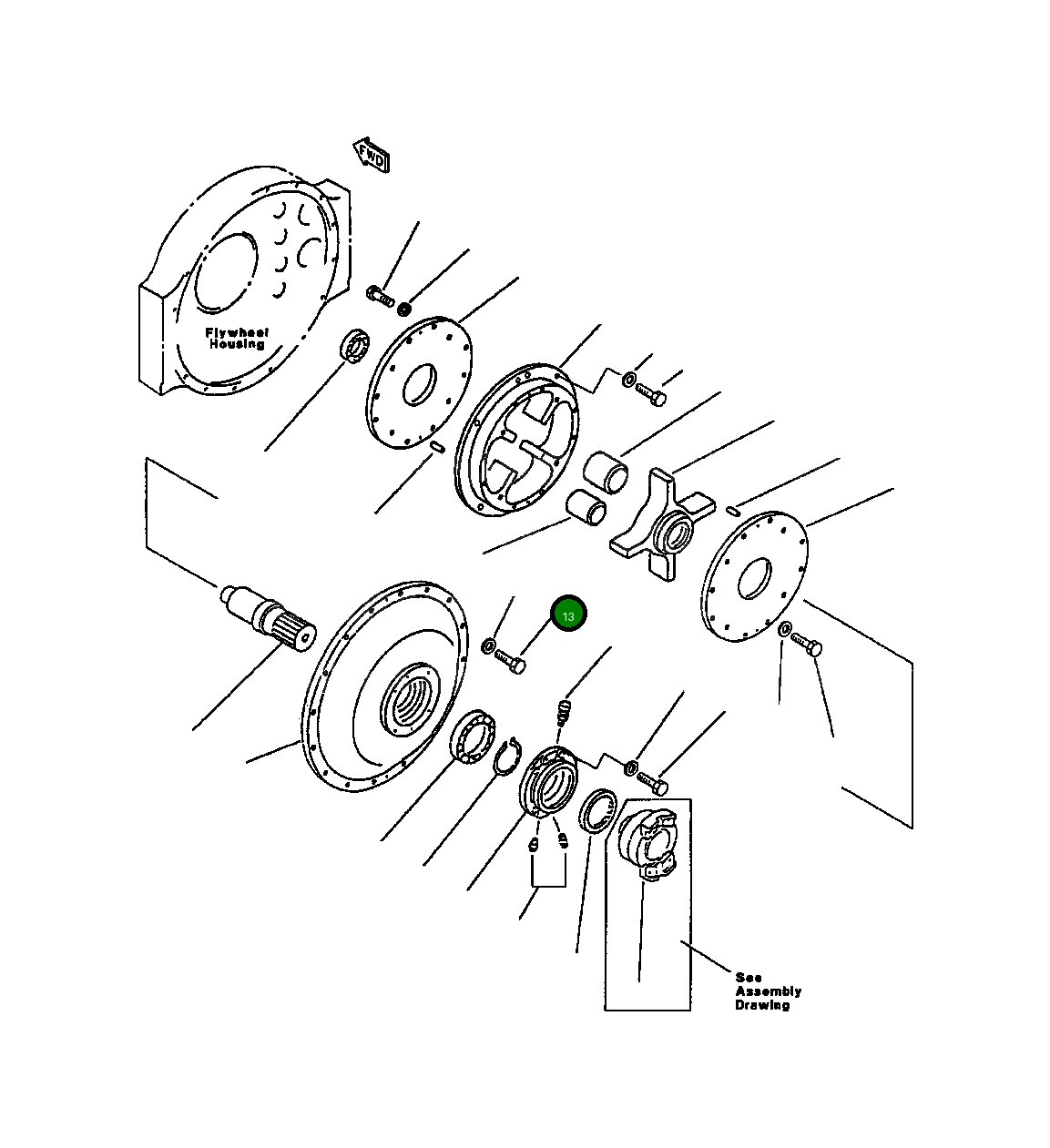 FWD

Flywheel Housing

13

See Assembly Drawing