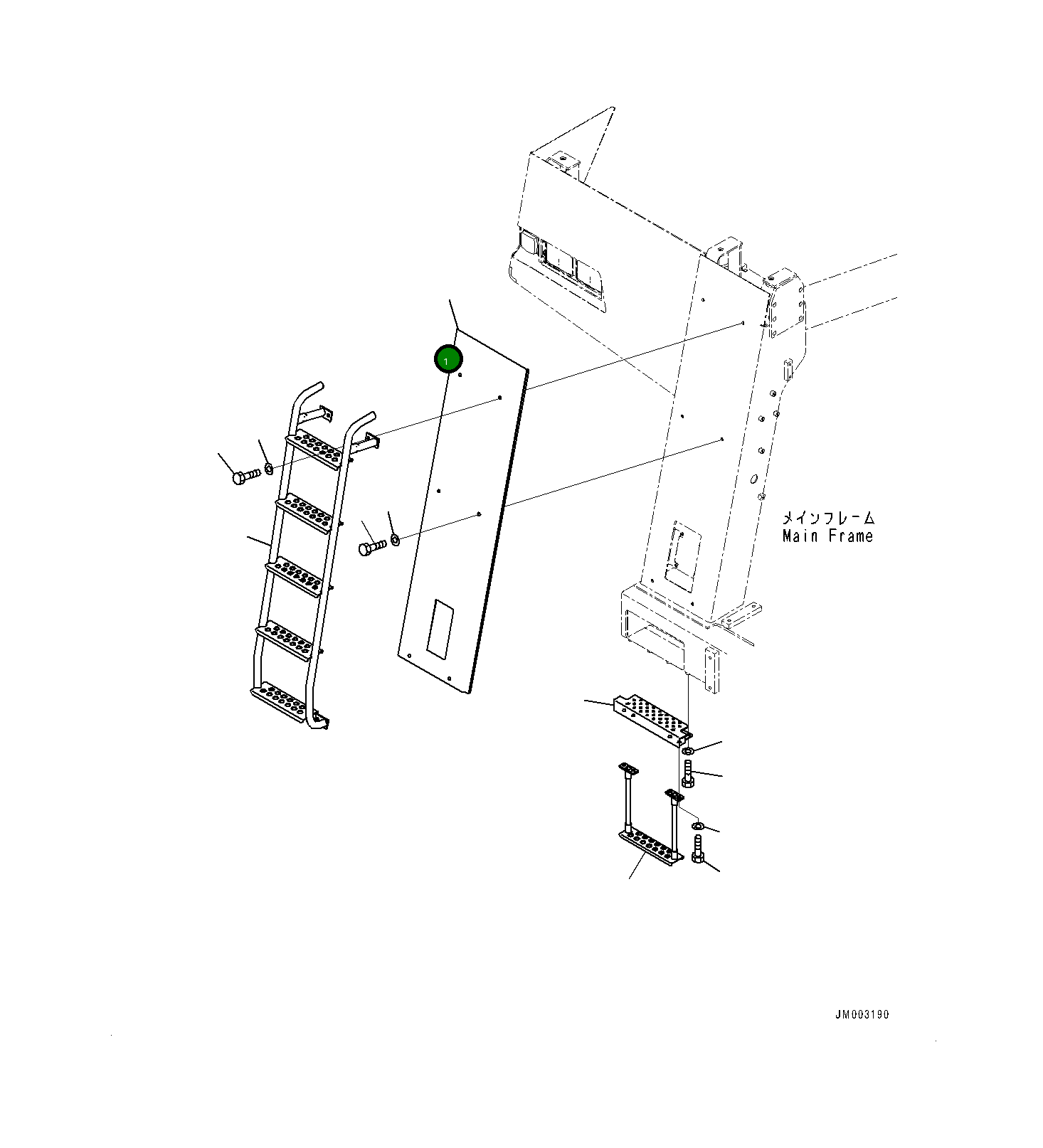 1

メインフレーム
Main Frame

JM003190