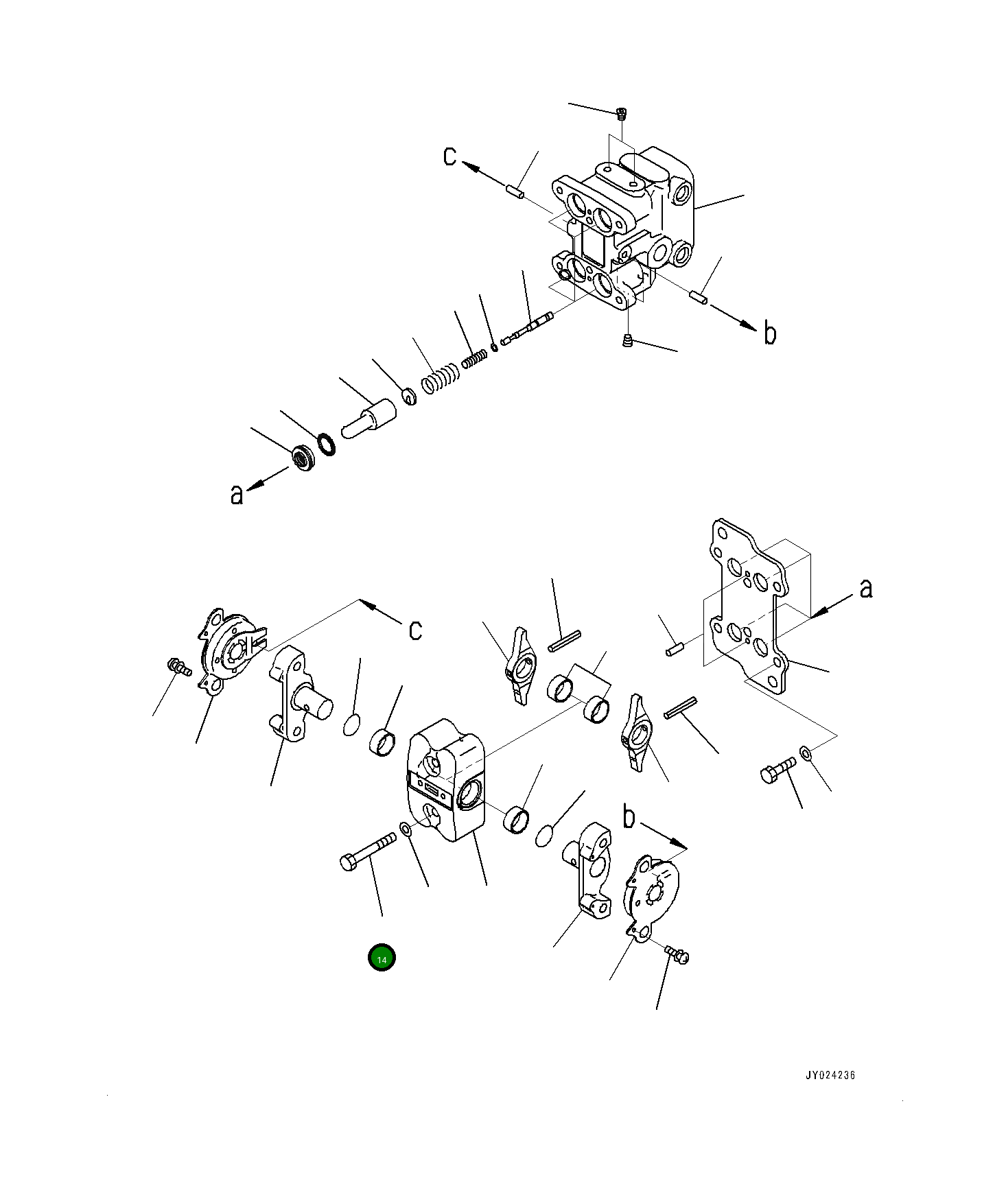 c

b

a

a

c

b

14

JY024236