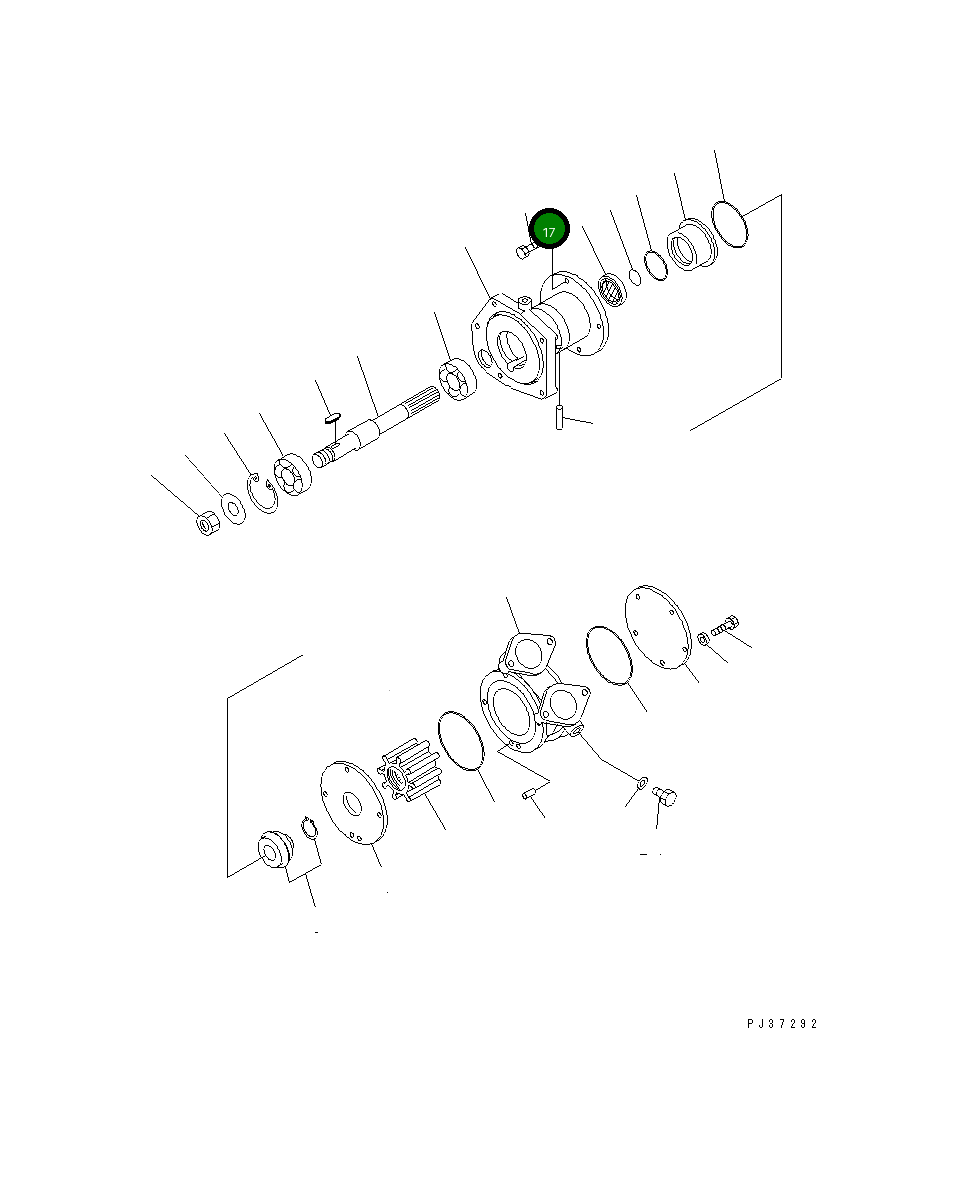 17

PJ37292