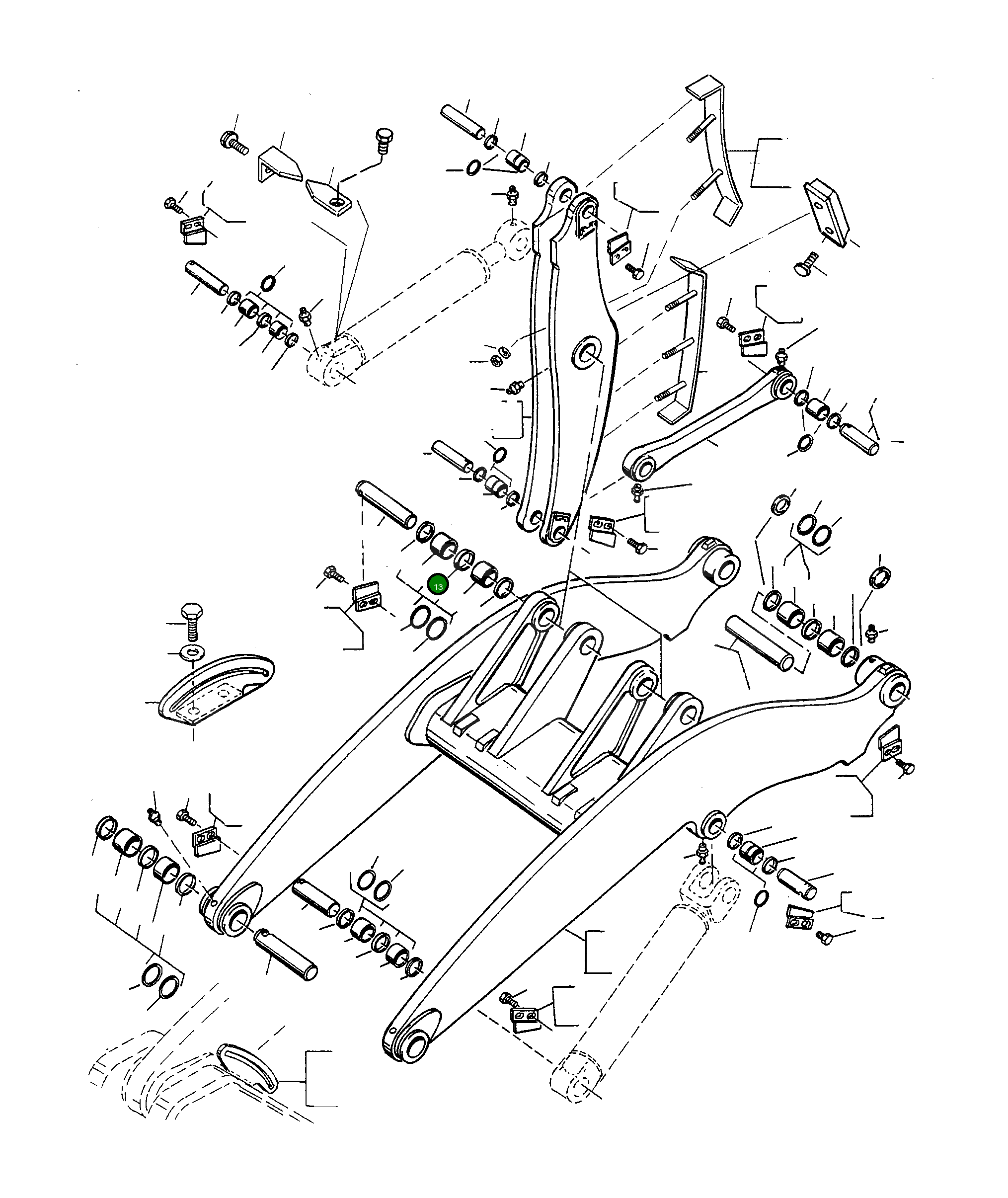 13