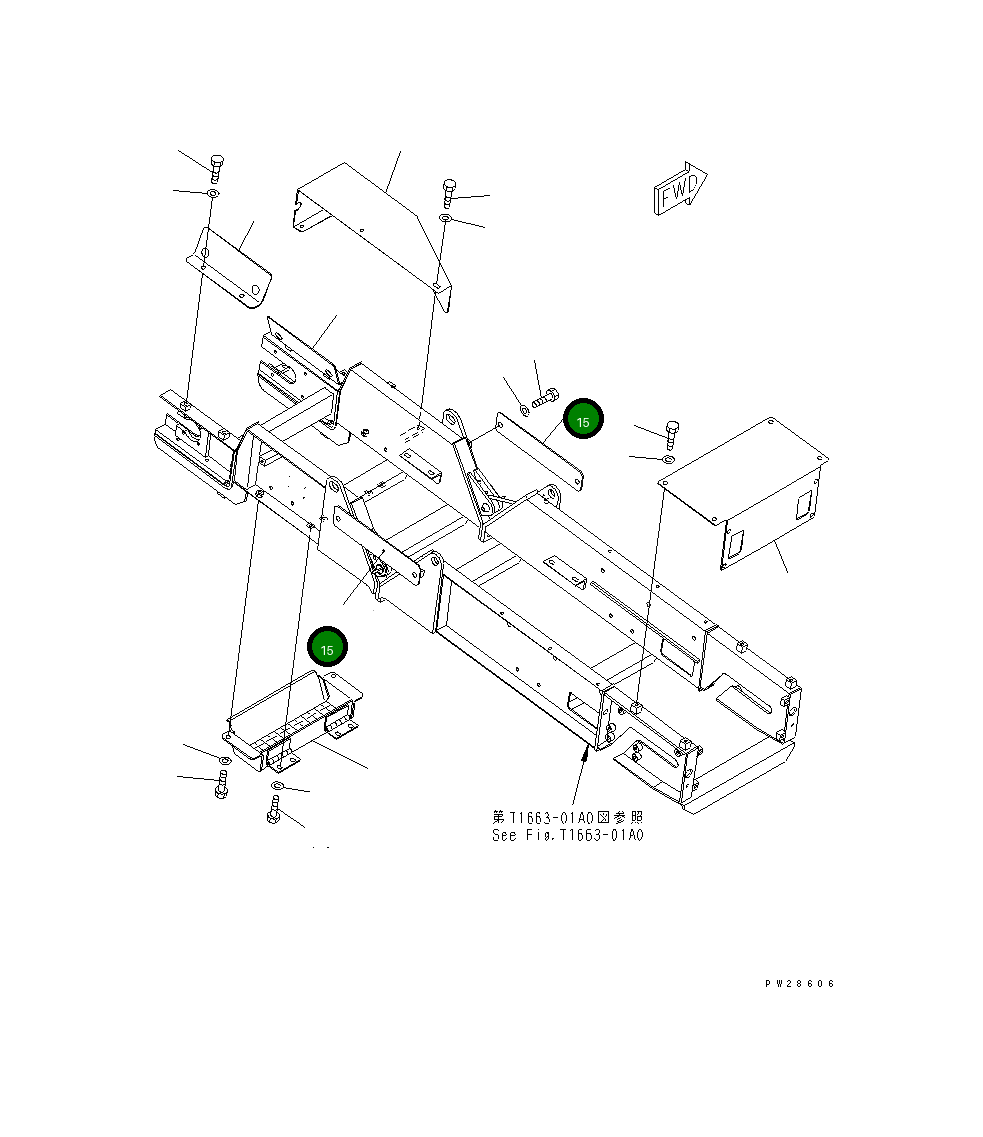 FWD

15

15

第T1663-01A0図参照
See Fig.T1663-01A0

PW28606