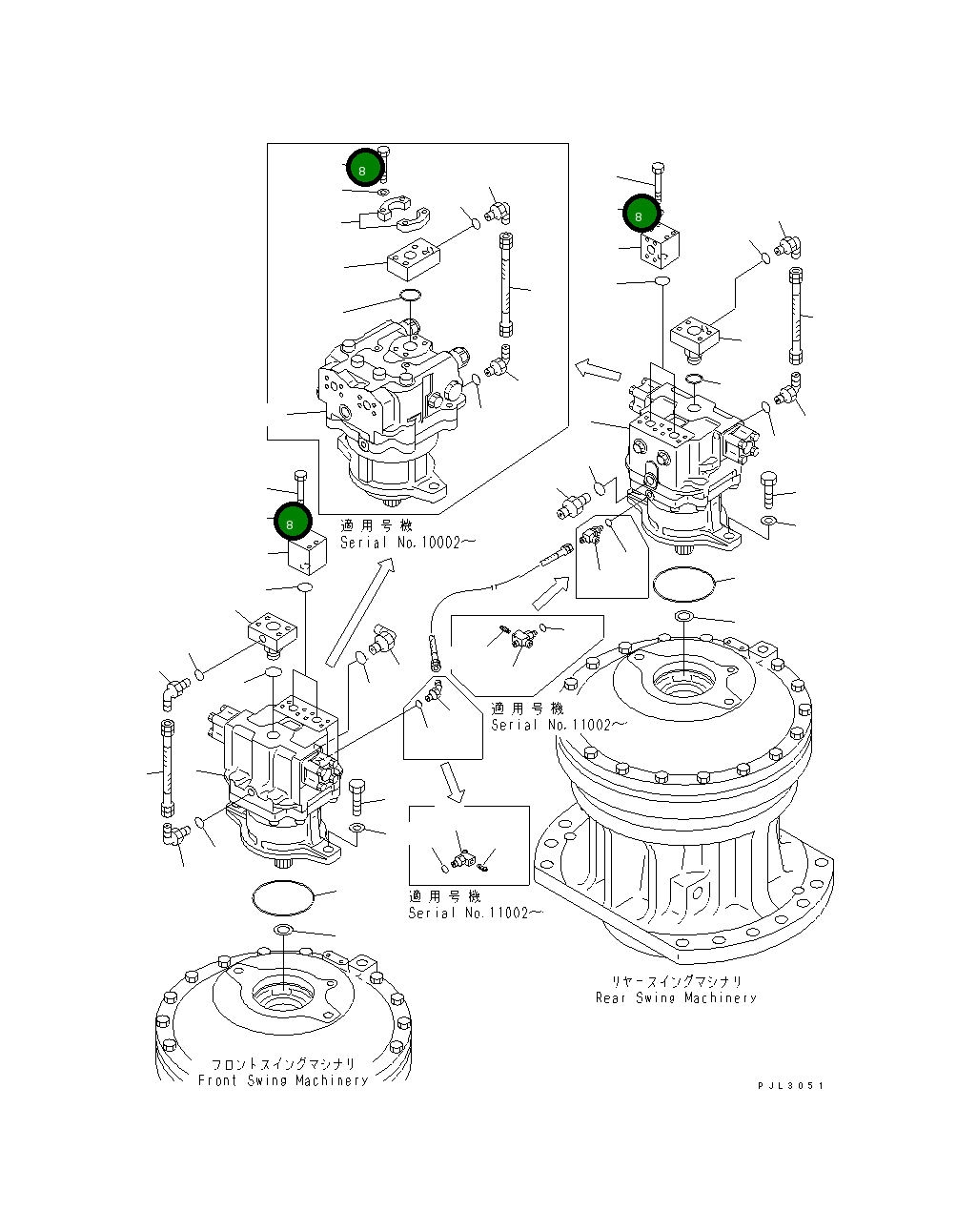 8

8

8

適用号機
Serial No.10002~

適用号機
Serial No.11002~

適用号機
Serial No.11002~

リヤースイングマシナリ
Rear Swing Machinery

フロントスイングマシナリ
Front Swing Machinery

PJL3051