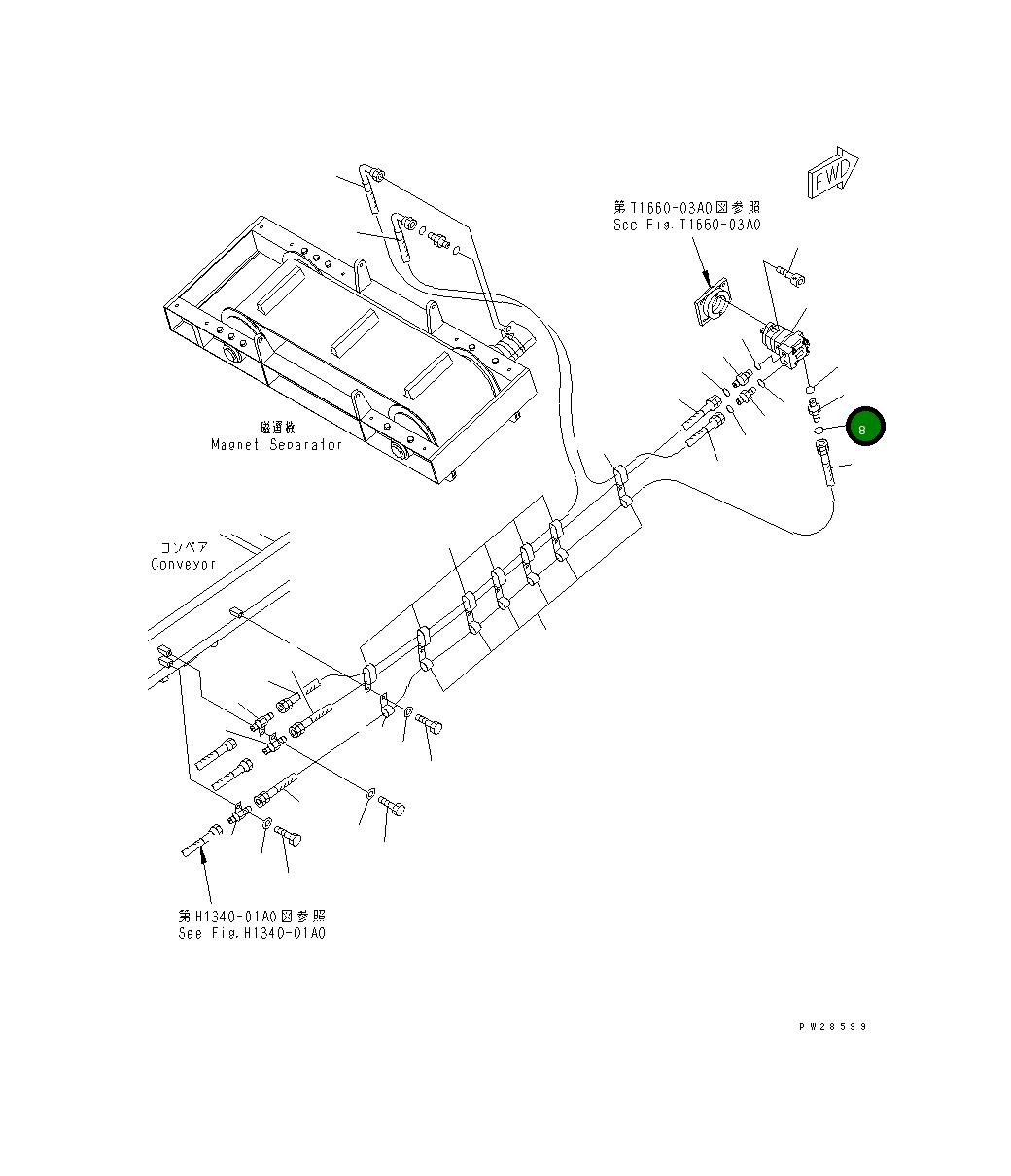 FWD

第T1660-03A0図参照
See Fig.T1660-03A0

8

磁選機
Magnet Separator

コンベア
Conveyor

第H1340-01A0図参照
See Fig.H1340-01A0

PW28599