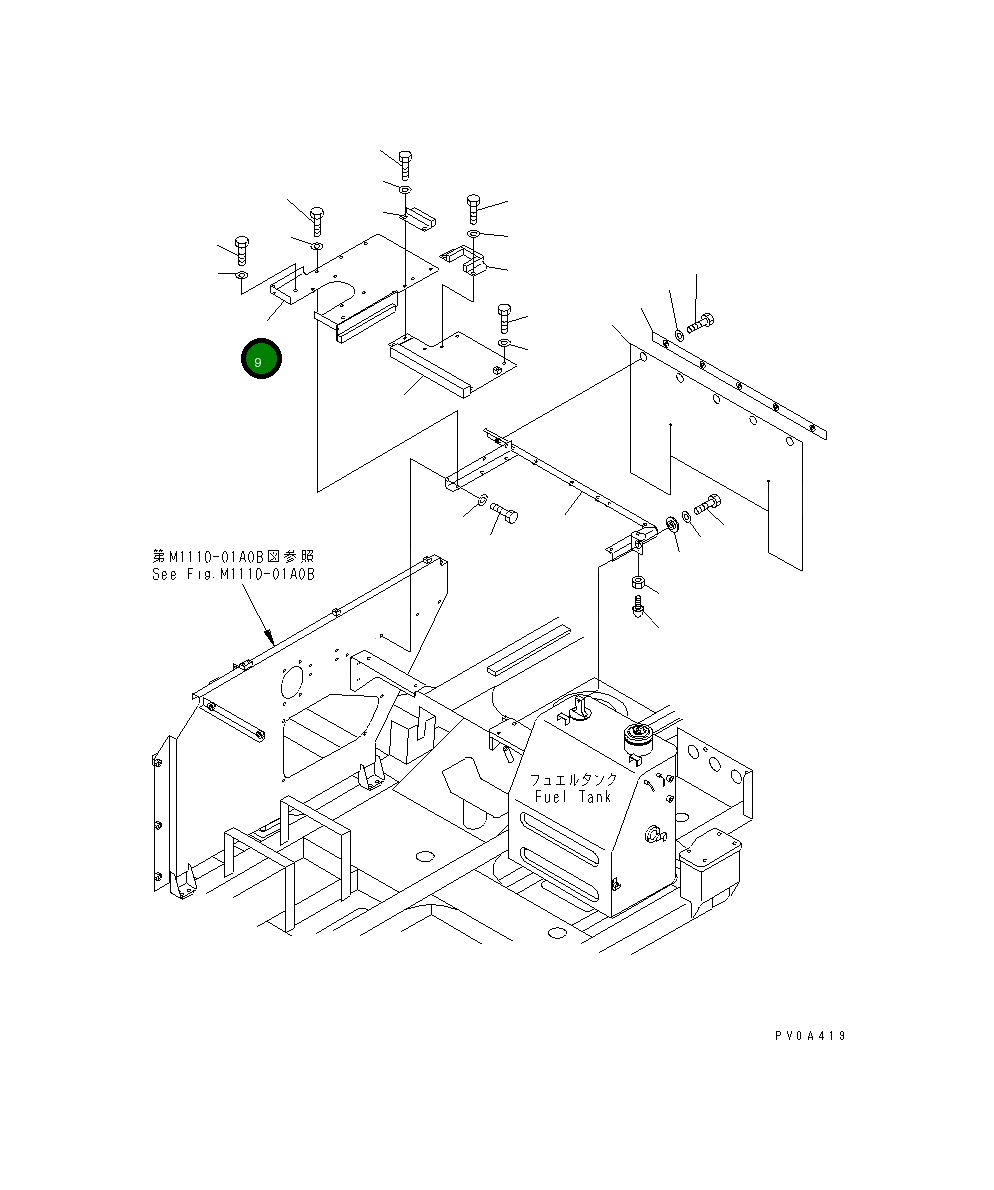 9

第M1110-01A0B図参照
See Fig.M1110-01A0B

フュエルタンク
Fuel Tank

PV0A419